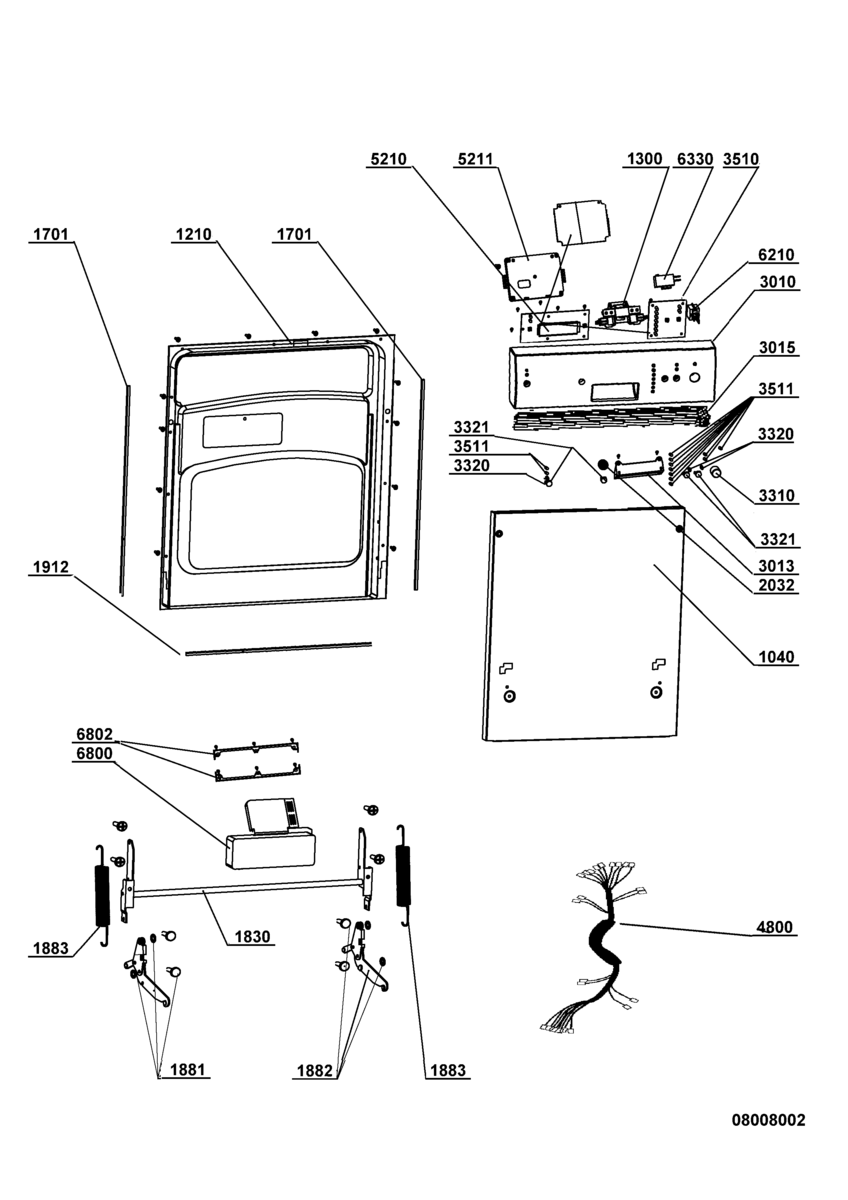 5210
5211
1300
6330
3510
1701
1210
1701
6210
3010
3015
3511
3321
3511
3320
3320
3310
3321
3013
2032
1912
1040
6802
6800
1883
1830
4800
1881
1882
1883
08008002