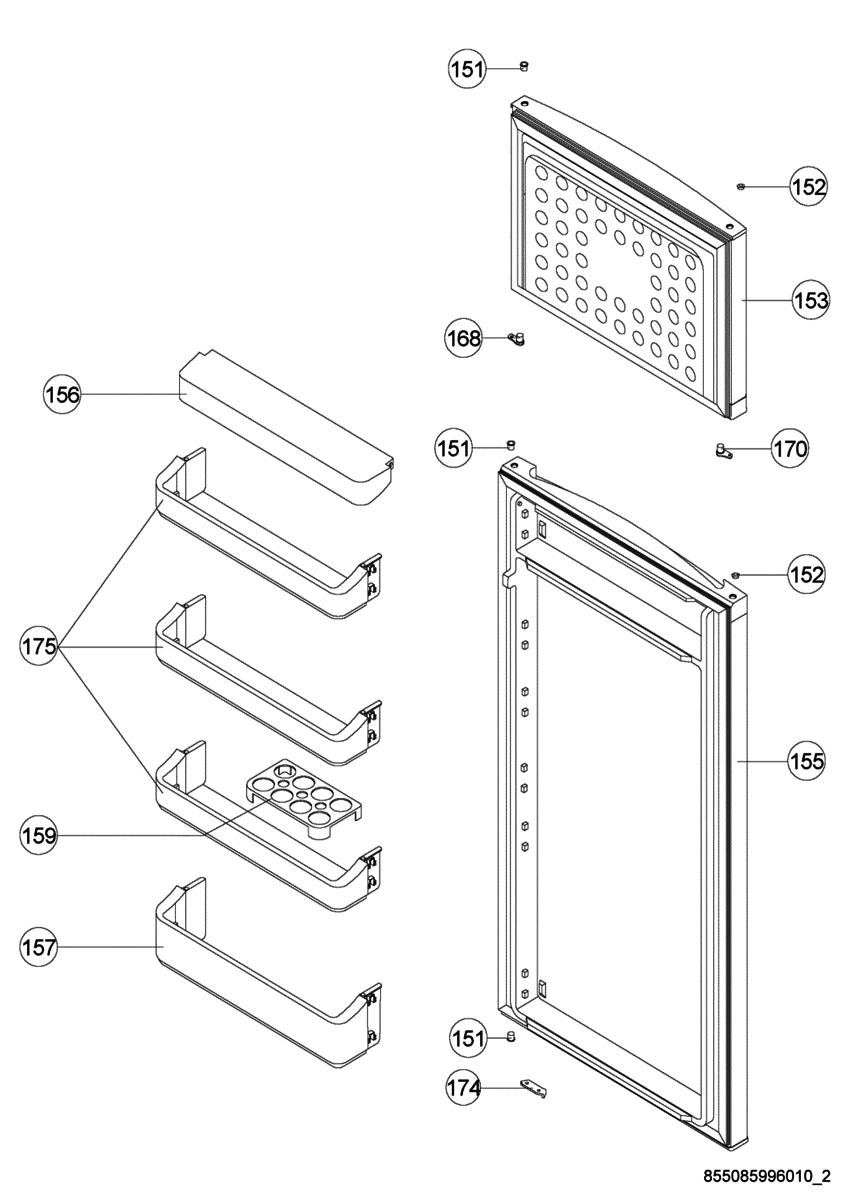 151
152
153
168
156
151
170
152
175
155
159
157
151
174
855085996010_2