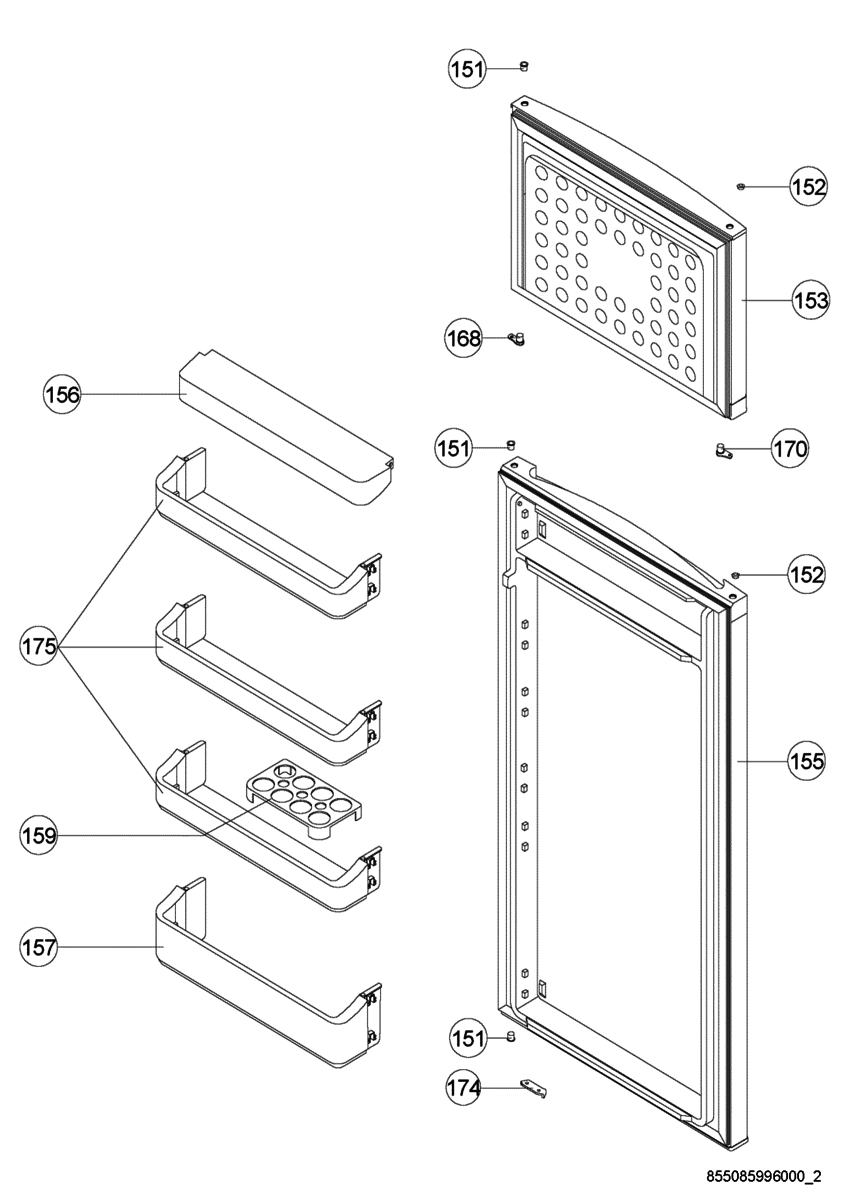 151
152
153
168
156
151
170
152
175
155
159
157
151
174
855085996000_2