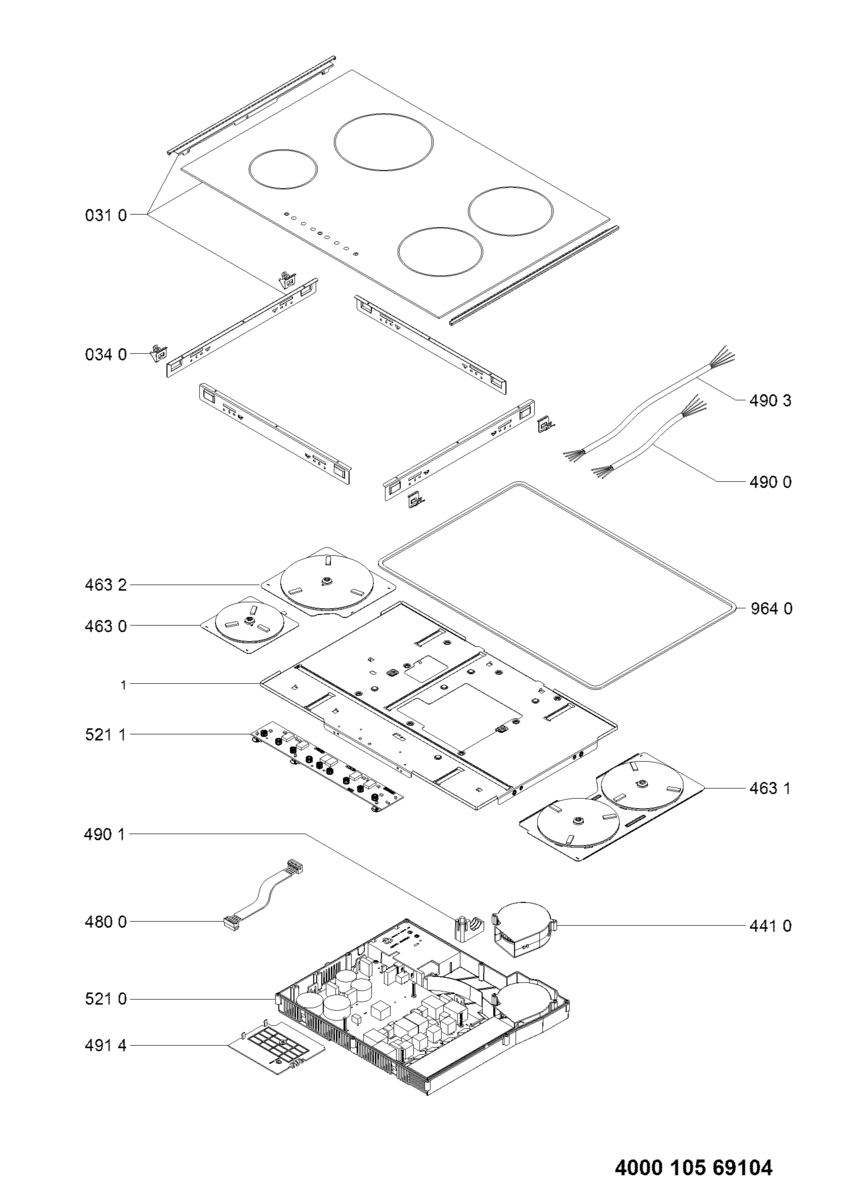 031 0
034 0
490 3
490 0
463 2
463 0
964 0
1
521 1
463 1
490 1
480 0
441 0
521 0
491 4
4000 105 69104