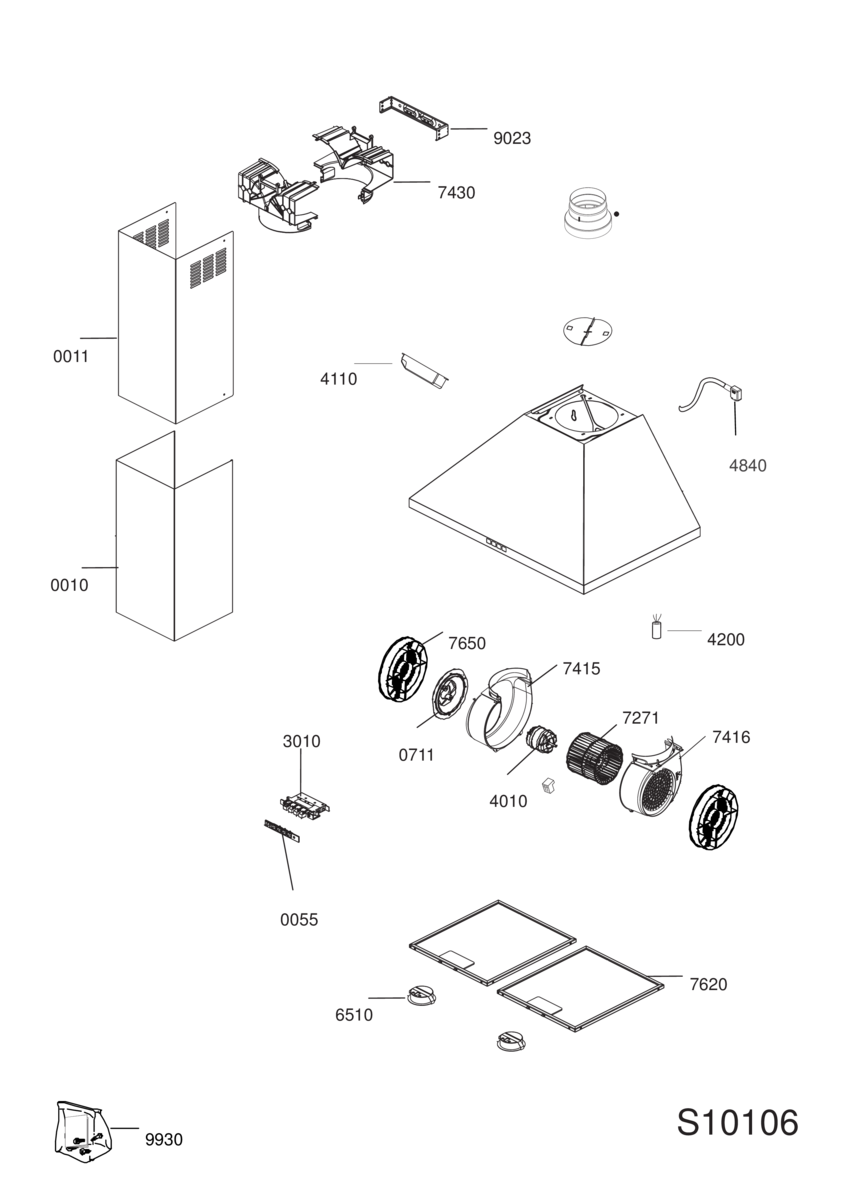 9023
7430
0011
4110
4840
0010
4200
7650
7415
7271
7416
3010
0711
4010
0055
7620
6510
9930
S10106