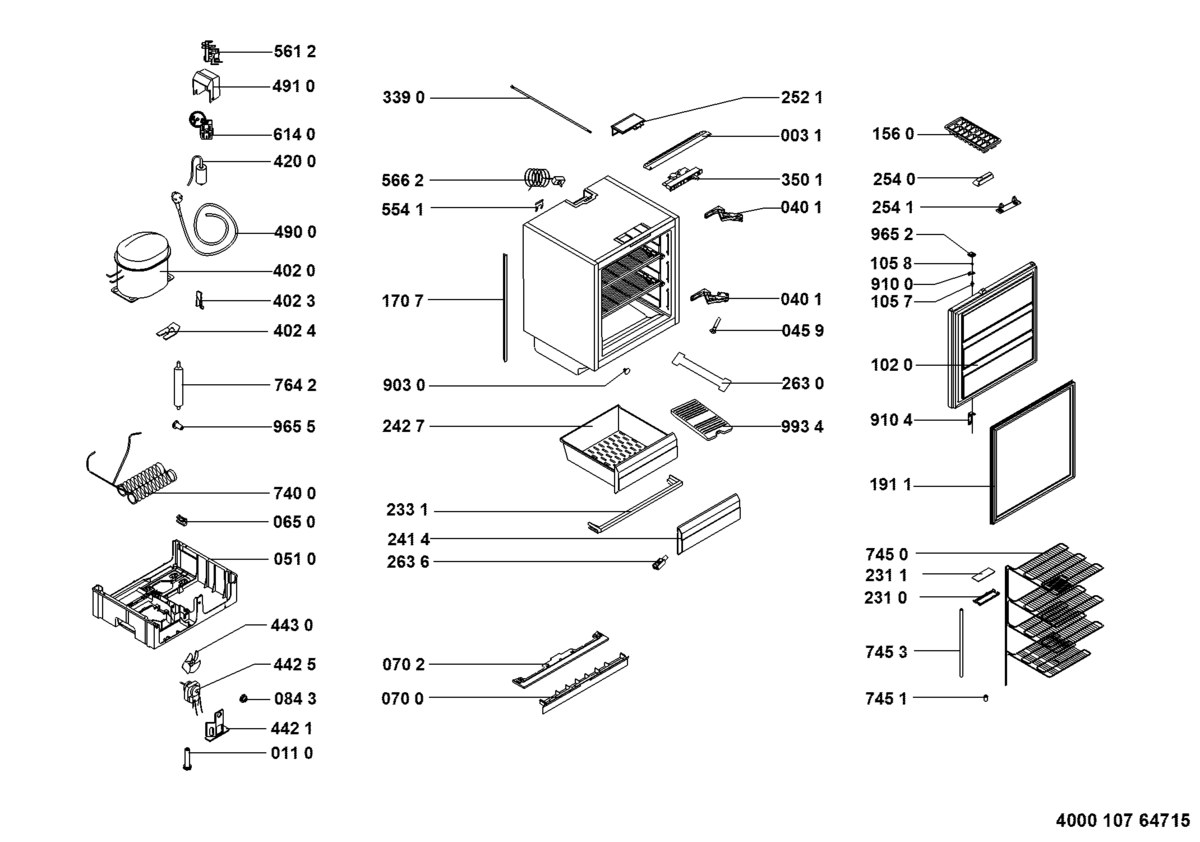 561 2
491 0
614 0
420 0
490 0
402 0
402 3
402 4
764 2
965 5
740 0
065 0
051 0
443 0
442 5
084 3
442 1
011 0

339 0
566 2
554 1
170 7
903 0
242 7
233 1
241 4
263 6
070 2
070 0

252 1
003 1
350 1
040 1
040 1
045 9
263 0
993 4

156 0
254 0
254 1
965 2
105 8
910 0
105 7
102 0
910 4
191 1
745 0
231 1
231 0
745 3
745 1

4000 107 64715