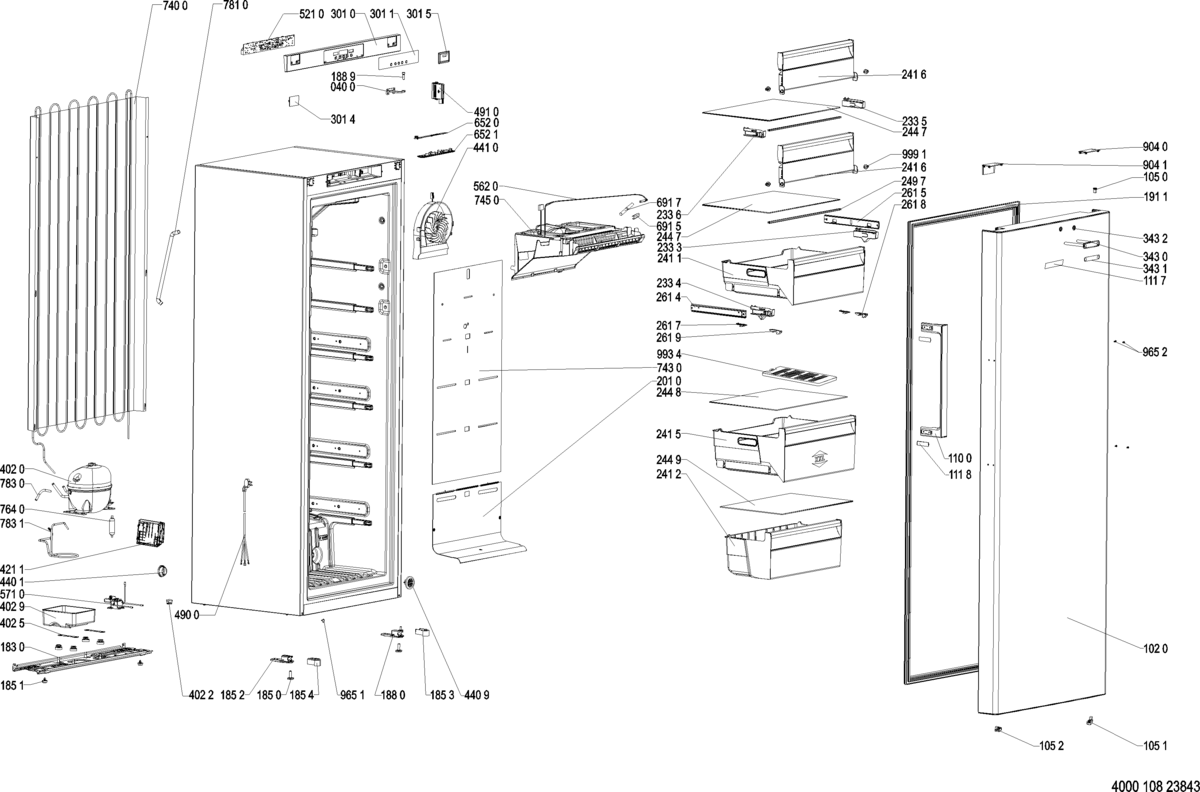 740 0
781 0
521 0
301 0
301 1
301 5
188 9
040 0
301 4
491 0
652 0
652 1
441 0
562 0
745 0
691 7
233 6
691 5
244 7
233 3
241 1
233 4
261 4
261 7
261 9
993 4
743 0
201 0
244 8
241 5
244 9
241 2
241 6
233 5
244 7
999 1
241 6
249 7
261 5
261 8
904 0
904 1
105 0
191 1
343 2
343 0
343 1
111 7
965 2
110 0
111 8
102 0
105 2
105 1
402 0
783 0
764 0
783 1
421 1
440 1
571 0
402 9
402 5
183 0
185 1
490 0
402 2
185 2
185 0
185 4
965 1
188 0
185 3
440 9
4000 108 23843