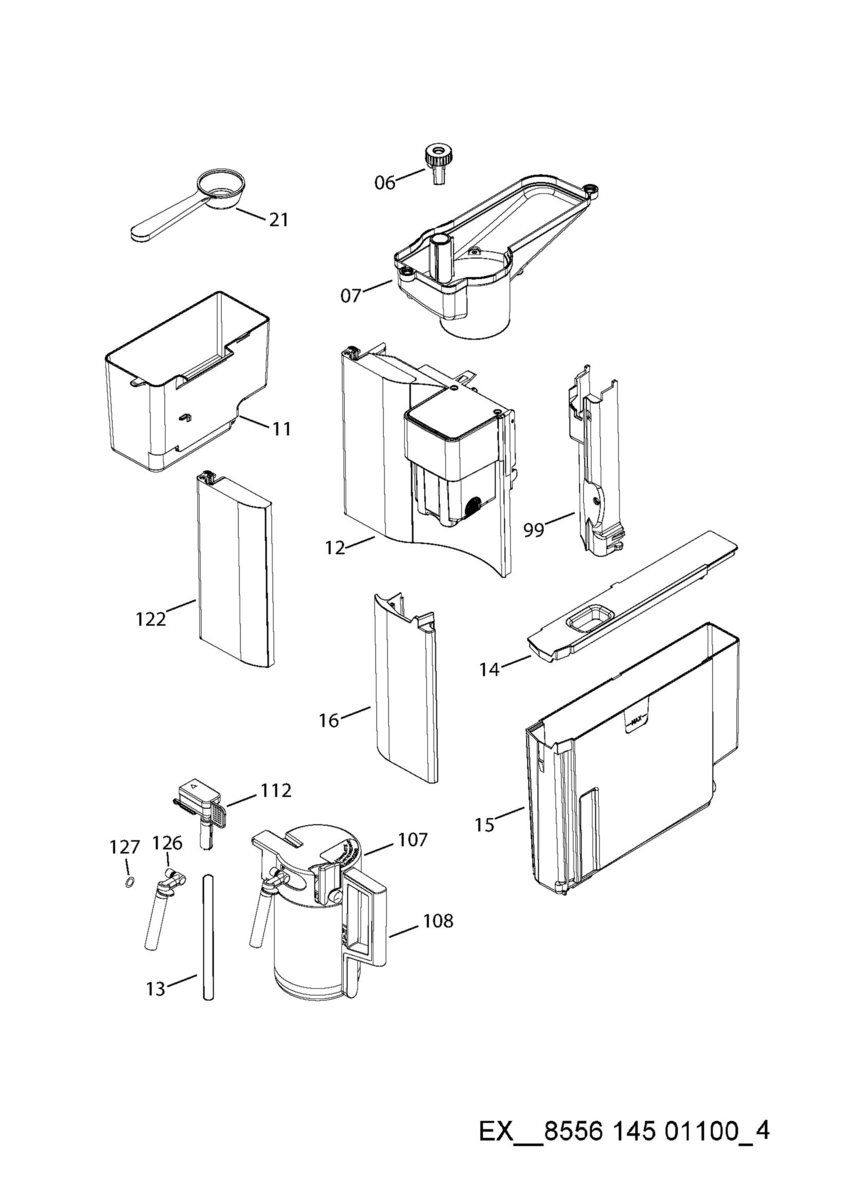 06
21
07
11
12
99
122
14
16
112
15
127
126
107
108
13
EX__8556 145 01100_4