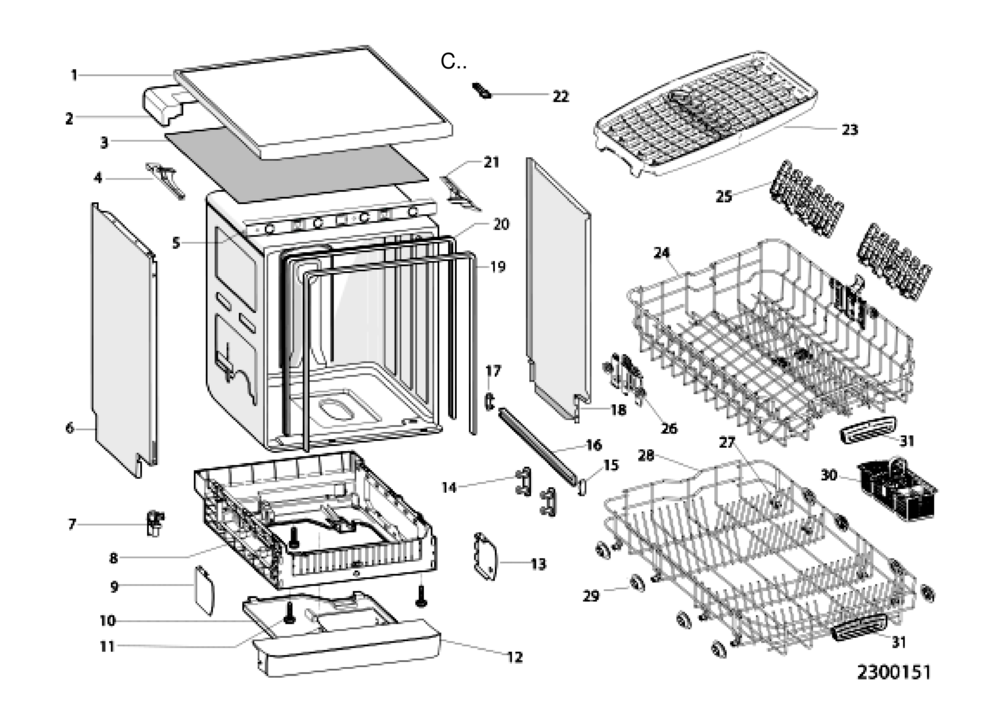 C..
1
2
3
4
5
6
7
8
9
10
11
12
13
14
15
16
17
18
19
20
21
22
23
24
25
26
27
28
29
30
31
31
2300151