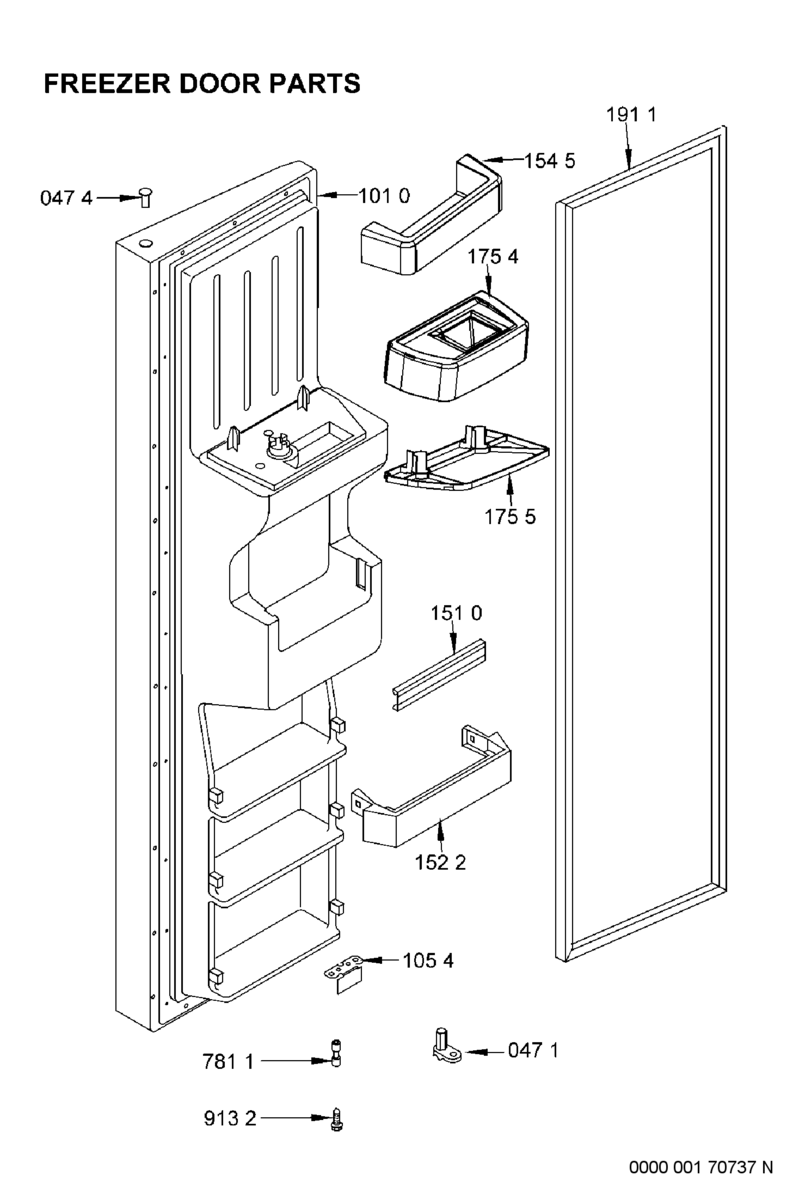 FREEZER DOOR PARTS

191 1

154 5

047 4

101 0

175 4

175 5

151 0

152 2

105 4

781 1

047 1

913 2

0000 001 70737 N