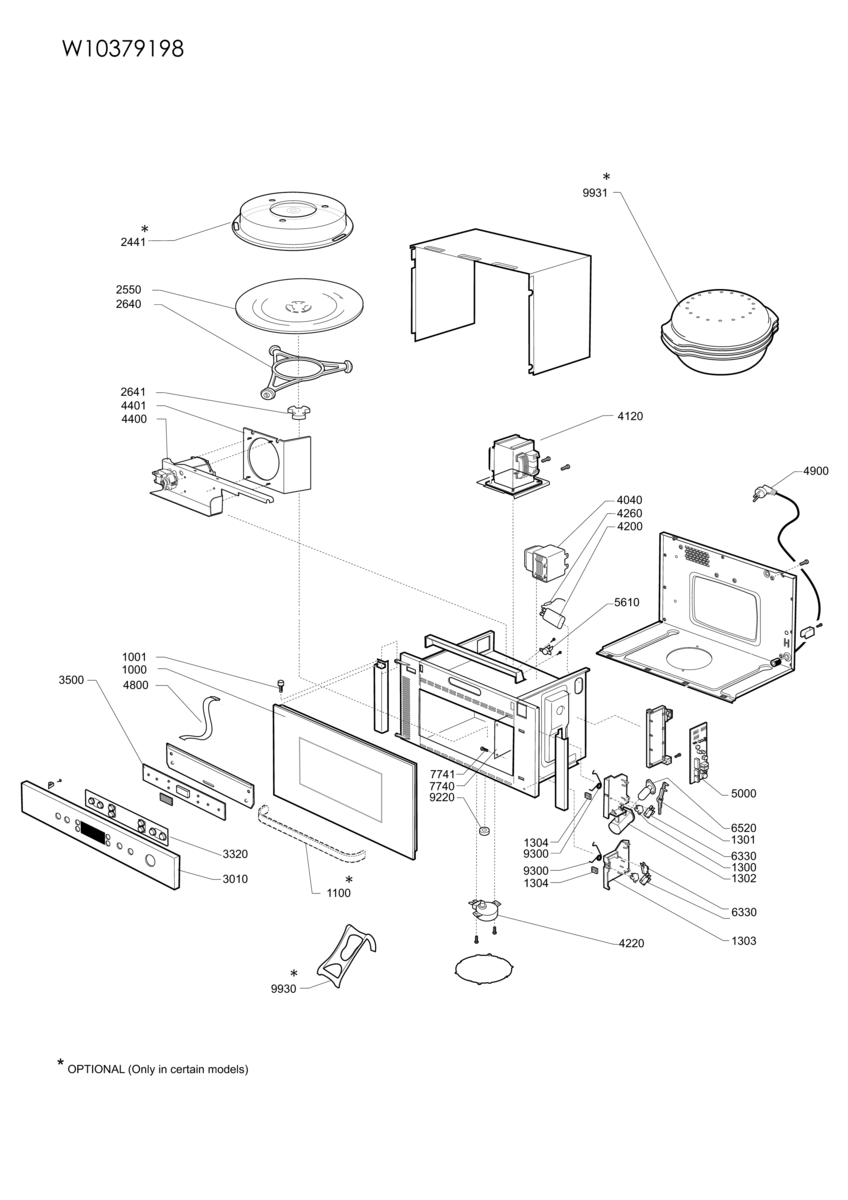 W10379198

*
9931

*
2441

2550
2640

2641
4401
4400

4120

4900

4040
4260
4200

5610

1001
1000
3500
4800

7741
7740
9220

5000

6520
1301
6330
1300
1302

1304
9300

9300
1304

6330

1303

3320
3010

*
1100

4220

*
9930

* OPTIONAL (Only in certain models)