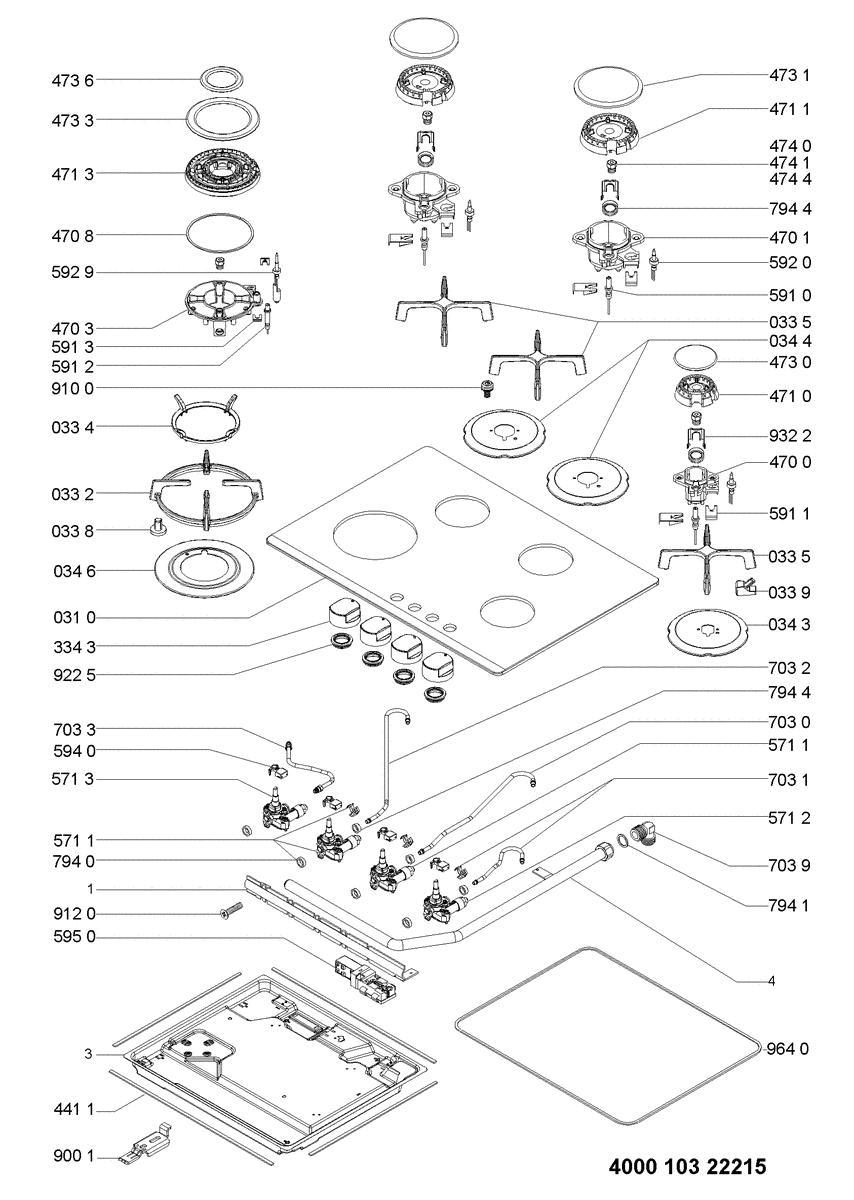 473 6
473 3
471 3
470 8
592 9
470 3
591 3
591 2
910 0
033 4
033 2
033 8
034 6
031 0
334 3
922 5
703 3
594 0
571 3
571 1
794 0
1
912 0
595 0
3
441 1
900 1

473 1
471 1
474 0
474 1
474 4
794 4
470 1
592 0
591 0
033 5
034 4
473 0
471 0
932 2
470 0
591 1
033 5
033 9
034 3
703 2
794 4
703 0
571 1
703 1
571 2
703 9
794 1
4
964 0

4000 103 22215