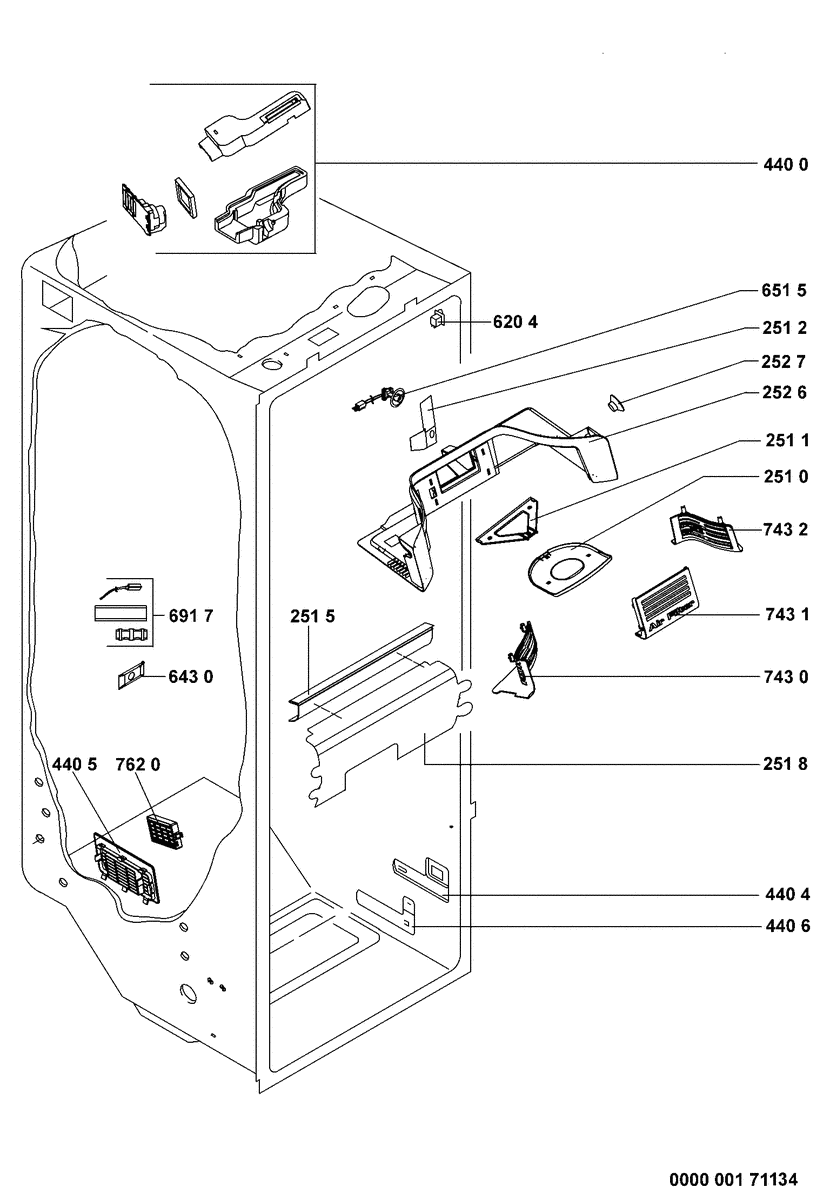 440 0

651 5

620 4

251 2

252 7

252 6

251 1

251 0

743 2

691 7

251 5

743 1

Air Filter

643 0

743 0

440 5

762 0

251 8

440 4

440 6

0000 001 71134