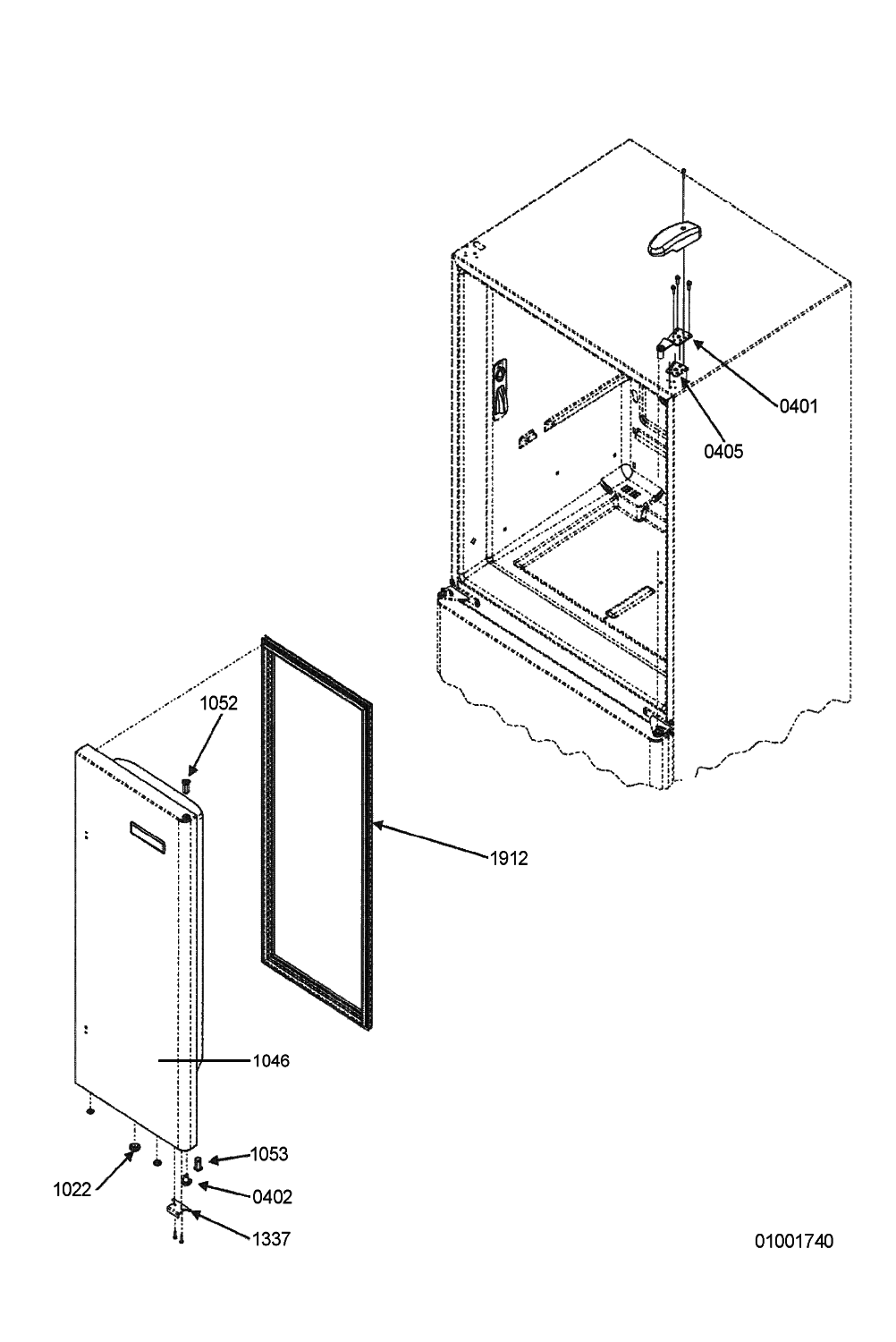 0401

0405

1052

1912

1046

1053

1022

0402

1337

01001740