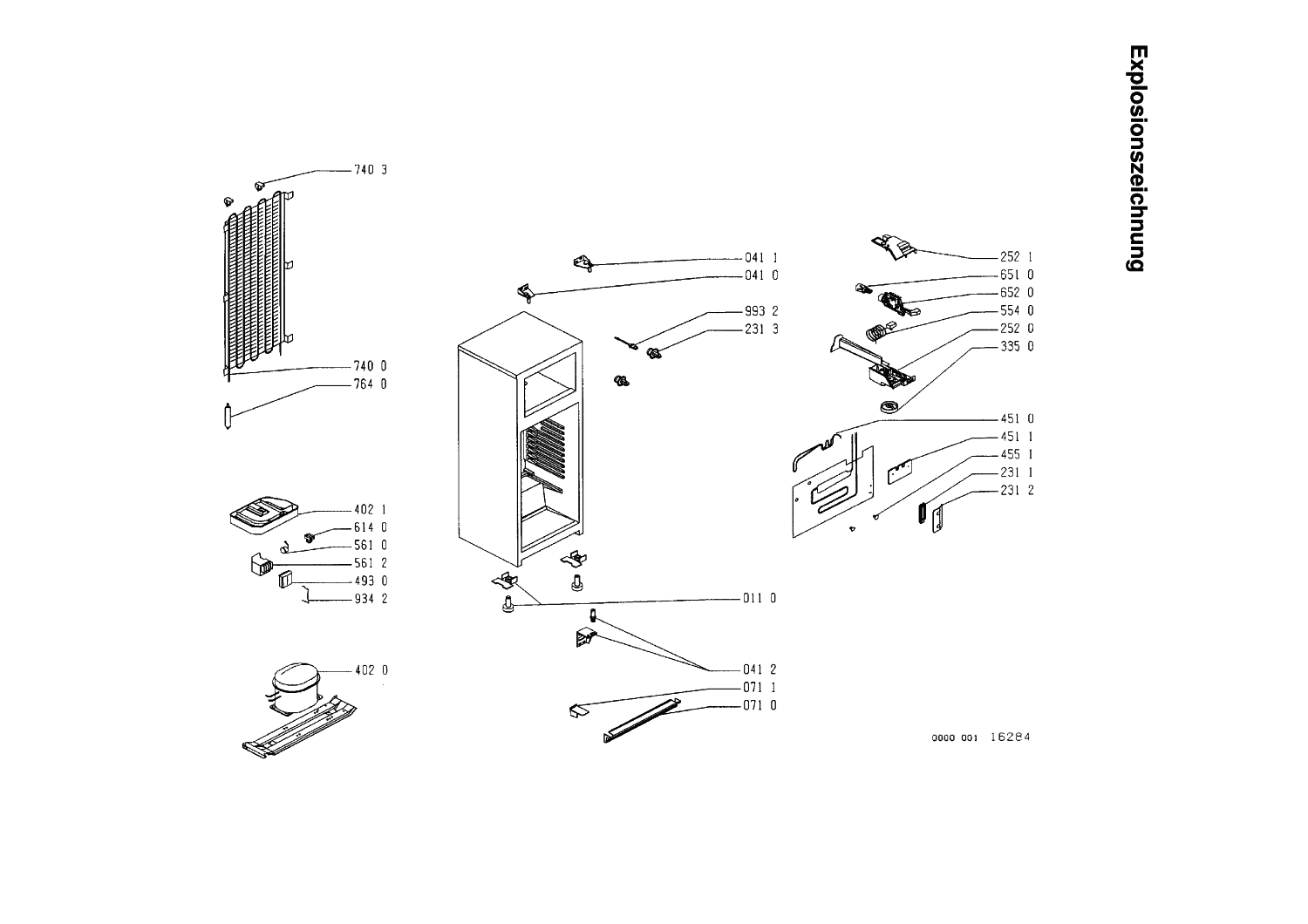 Explosionszeichnung

740 3
740 0
764 0
402 1
614 0
561 0
561 2
493 0
934 2
402 0

041 1
041 0
993 2
231 3
011 0
041 2
071 1
071 0

252 1
651 0
652 0
554 0
252 0
335 0
451 0
451 1
455 1
231 1
231 2

0000 001 16284