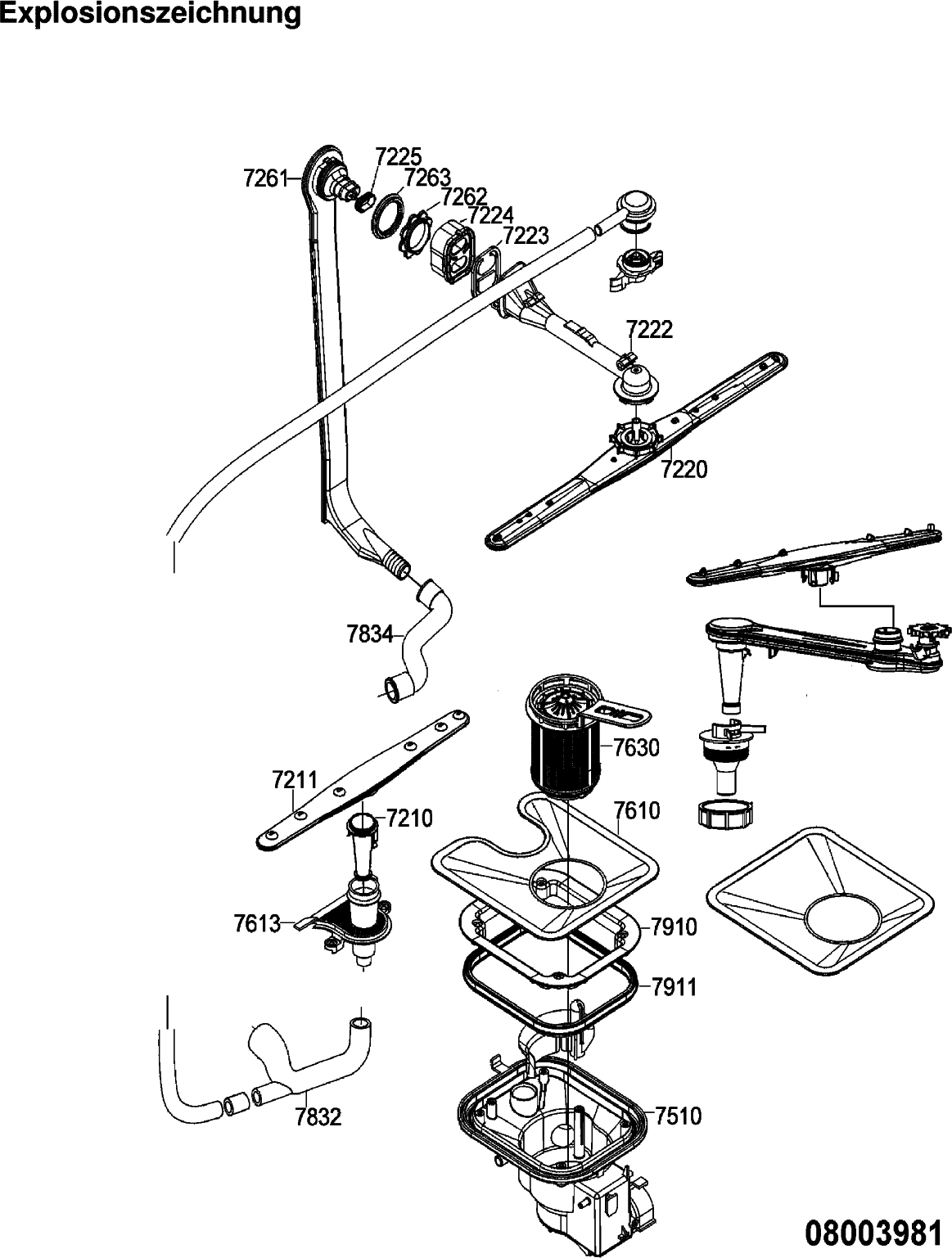 Explosionszeichnung

7261
7225
7263
7262
7224
7223
7222
7220
7834
7630
7211
7210
7610
7613
7910
7911
7832
7510

08003981