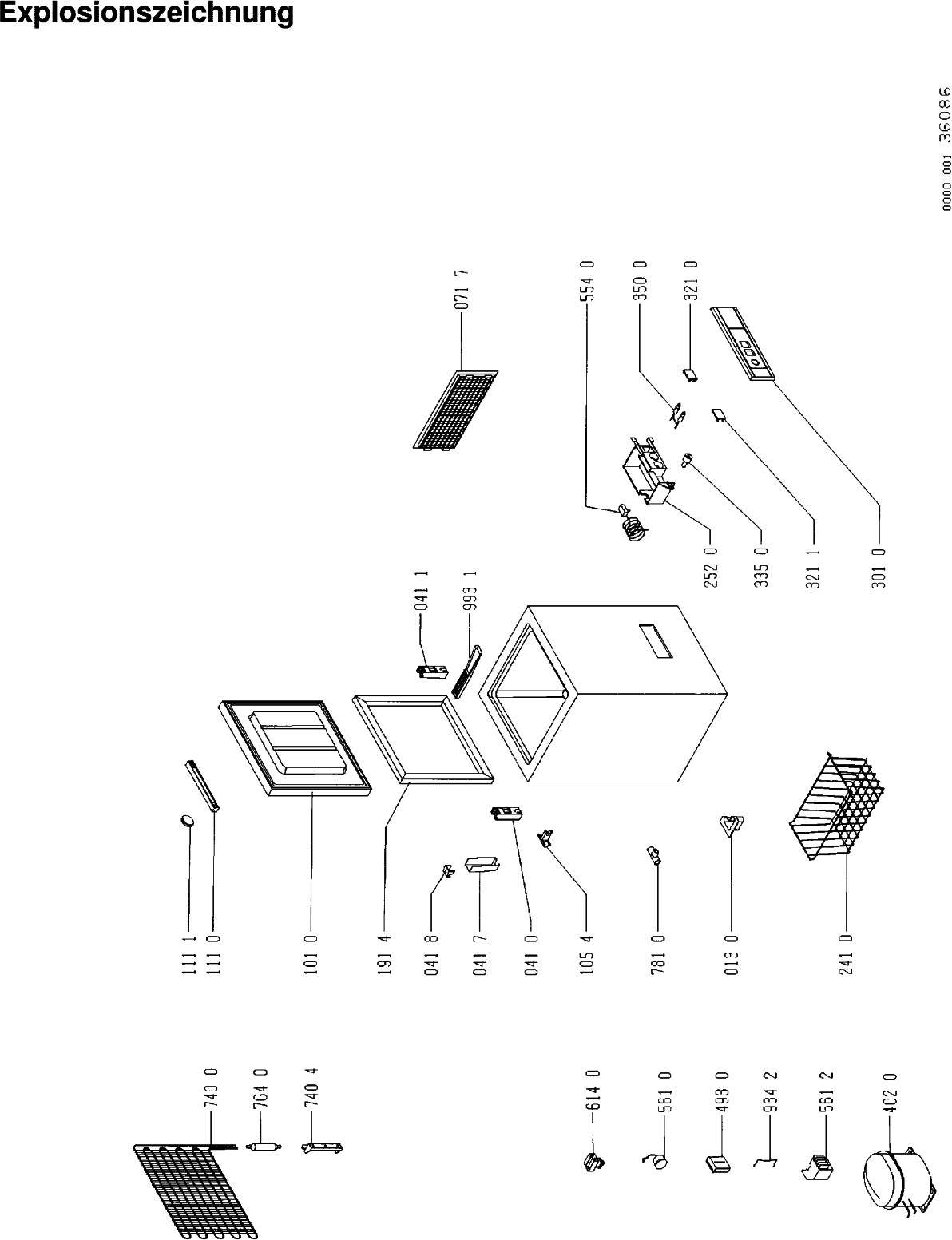 Explosionszeichnung

0000 001 36086

071 7

554 0
350 0
321 0

252 0
335 0
321 1
301 0

041 1
993 1

111 1
111 0
101 0
191 4
041 8
041 7
041 0
105 4
781 0
013 0
241 0

740 0
764 0
740 4

614 0
561 0
493 0
934 2
561 2
402 0