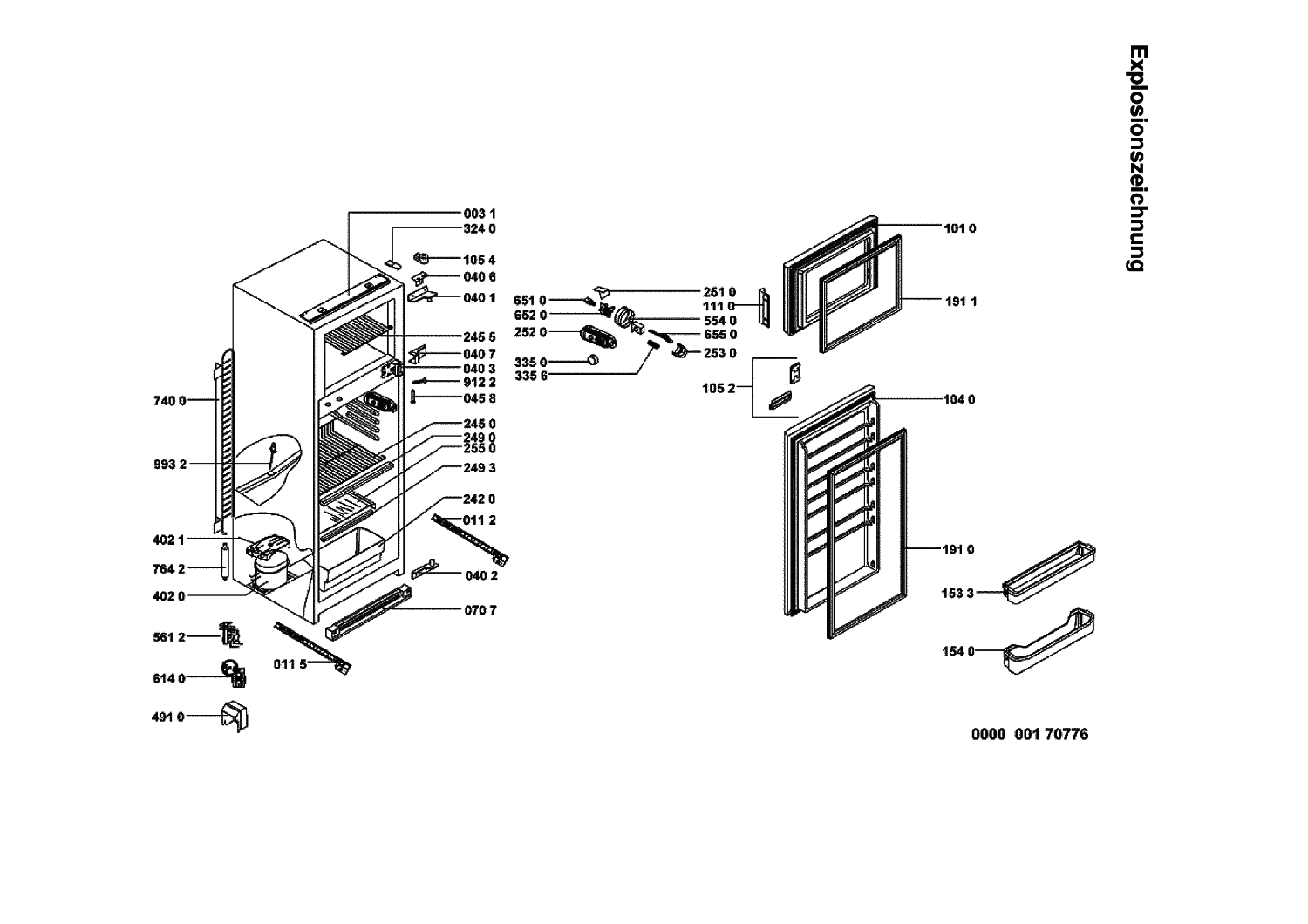 Explosionszeichnung

003 1
324 0
105 4
040 6
040 1
245 5
040 7
040 3
912 2
045 8
245 0
249 0
255 0
249 3
242 0
011 2
040 2
070 7
011 5
740 0
993 2
402 1
764 2
402 0
561 2
614 0
491 0

651 0
652 0
252 0
335 0
335 6
251 0
111 0
554 0
655 0
253 0
105 2

101 0
191 1
104 0
191 0
153 3
154 0

0000 001 70776