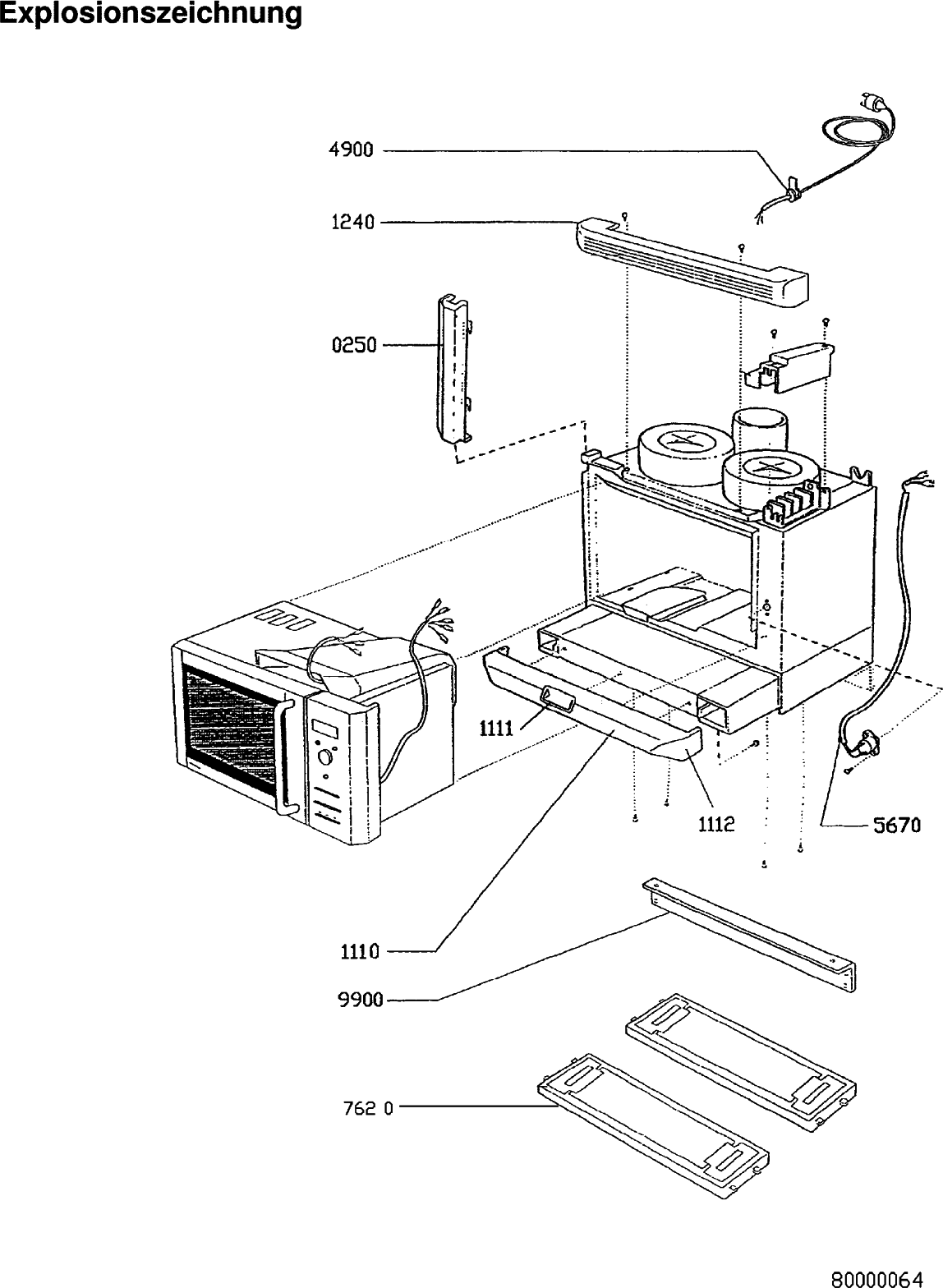 Explosionszeichnung

4900

1240

0250

1111

1112

5670

1110

9900

762 0

80000064