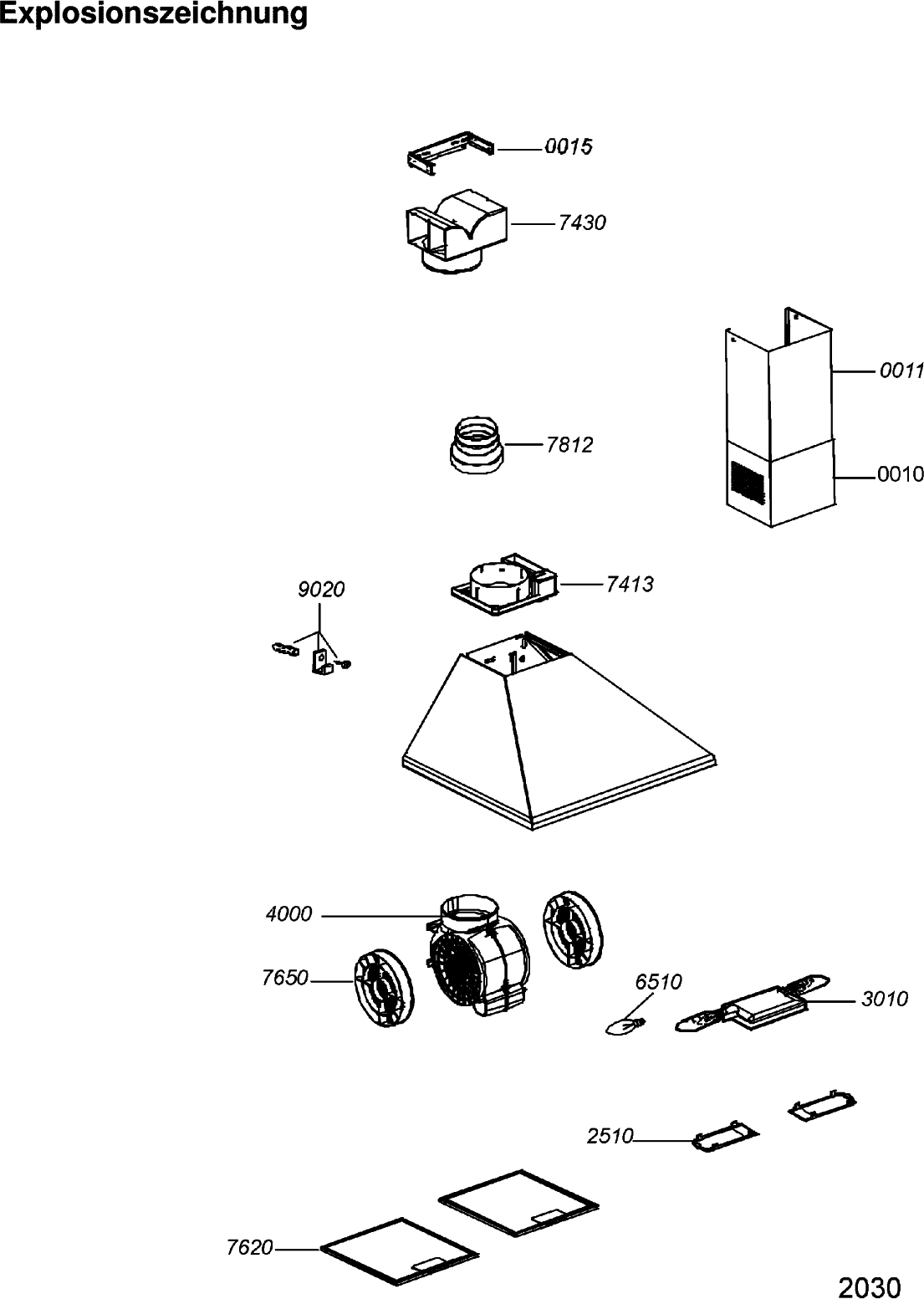 Explosionszeichnung

0015

7430

0011

7812

0010

9020

7413

4000

7650

6510

3010

2510

7620

2030