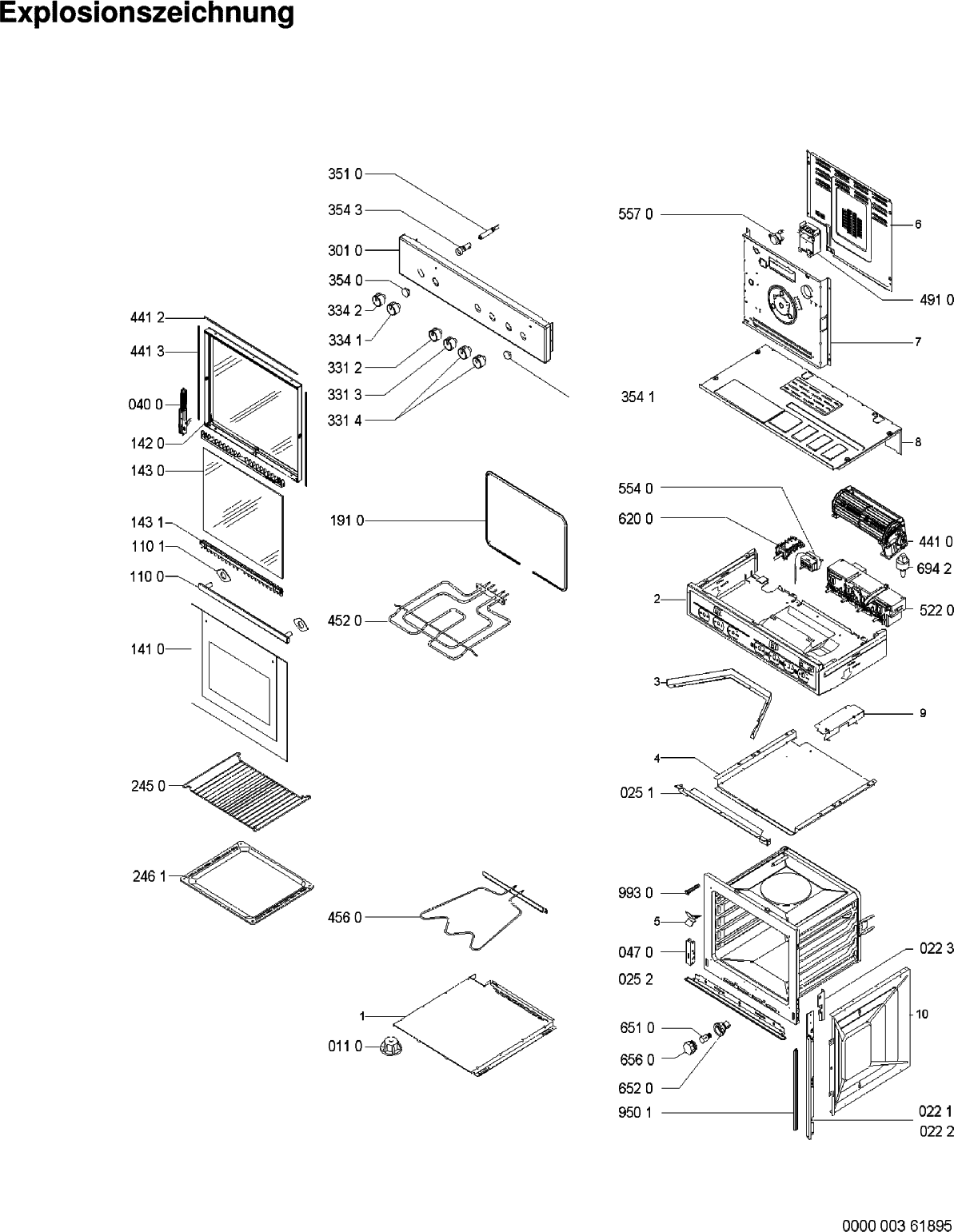 Explosionszeichnung

441 2
441 3
040 0
142 0
143 0
143 1
110 1
110 0
141 0
245 0
246 1

351 0
354 3
301 0
354 0
334 2
334 1
331 2
331 3
331 4
191 0
452 0
456 0
1
011 0

557 0
6
491 0
7
354 1
8
554 0
620 0
441 0
694 2
2
522 0
3
9
4
025 1
993 0
5
047 0
025 2
022 3
10
651 0
656 0
652 0
950 1
022 1
022 2

0000 003 61895