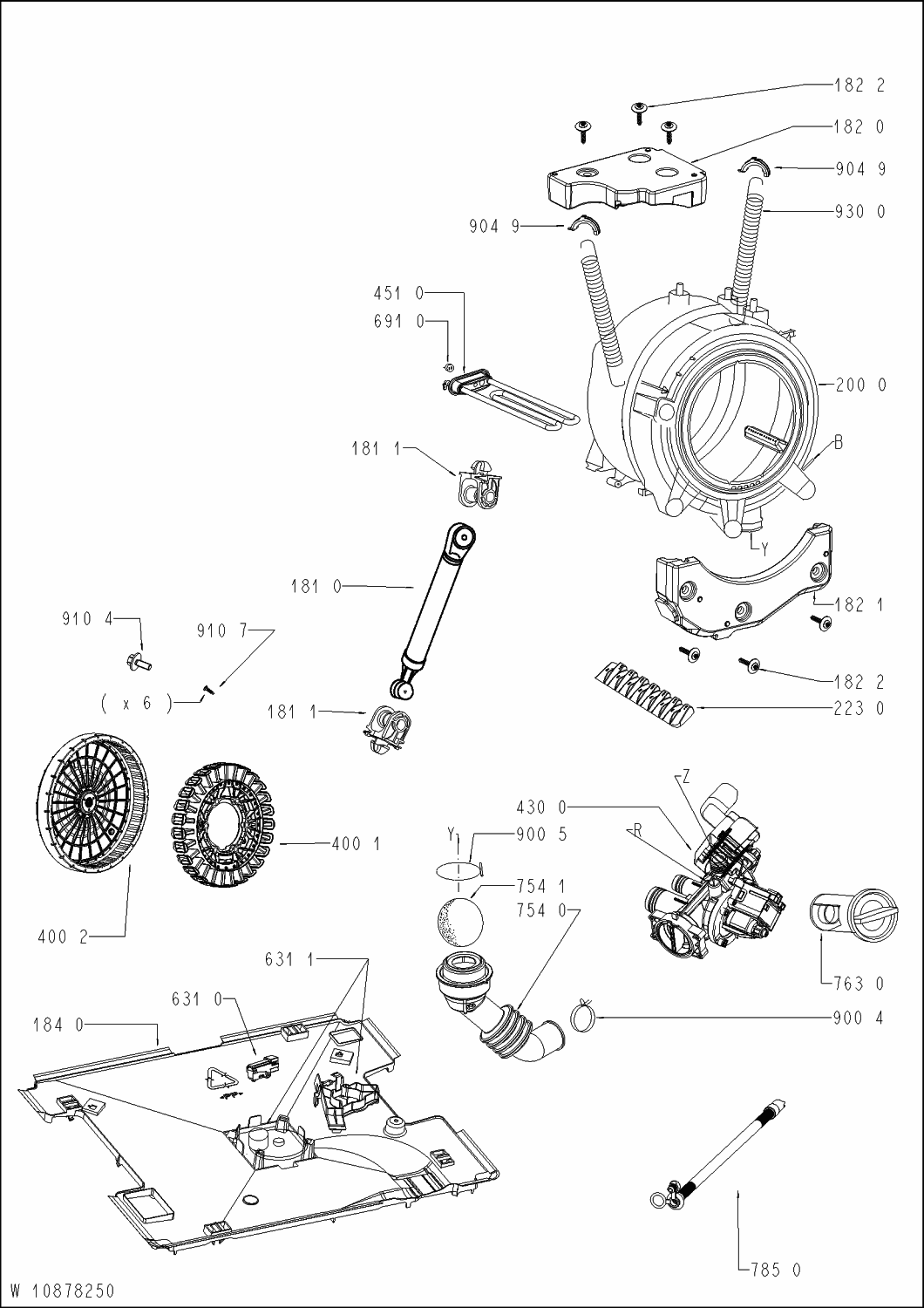 182 2
182 0
904 9
930 0
904 9
451 0
691 0
200 0
B
181 1
Y
181 0
182 1
910 4
910 7
182 2
( x 6 )
181 1
223 0
Z
430 0
R
400 1
Y
900 5
754 1
754 0
400 2
631 1
763 0
631 0
184 0
900 4
785 0
W 10878250