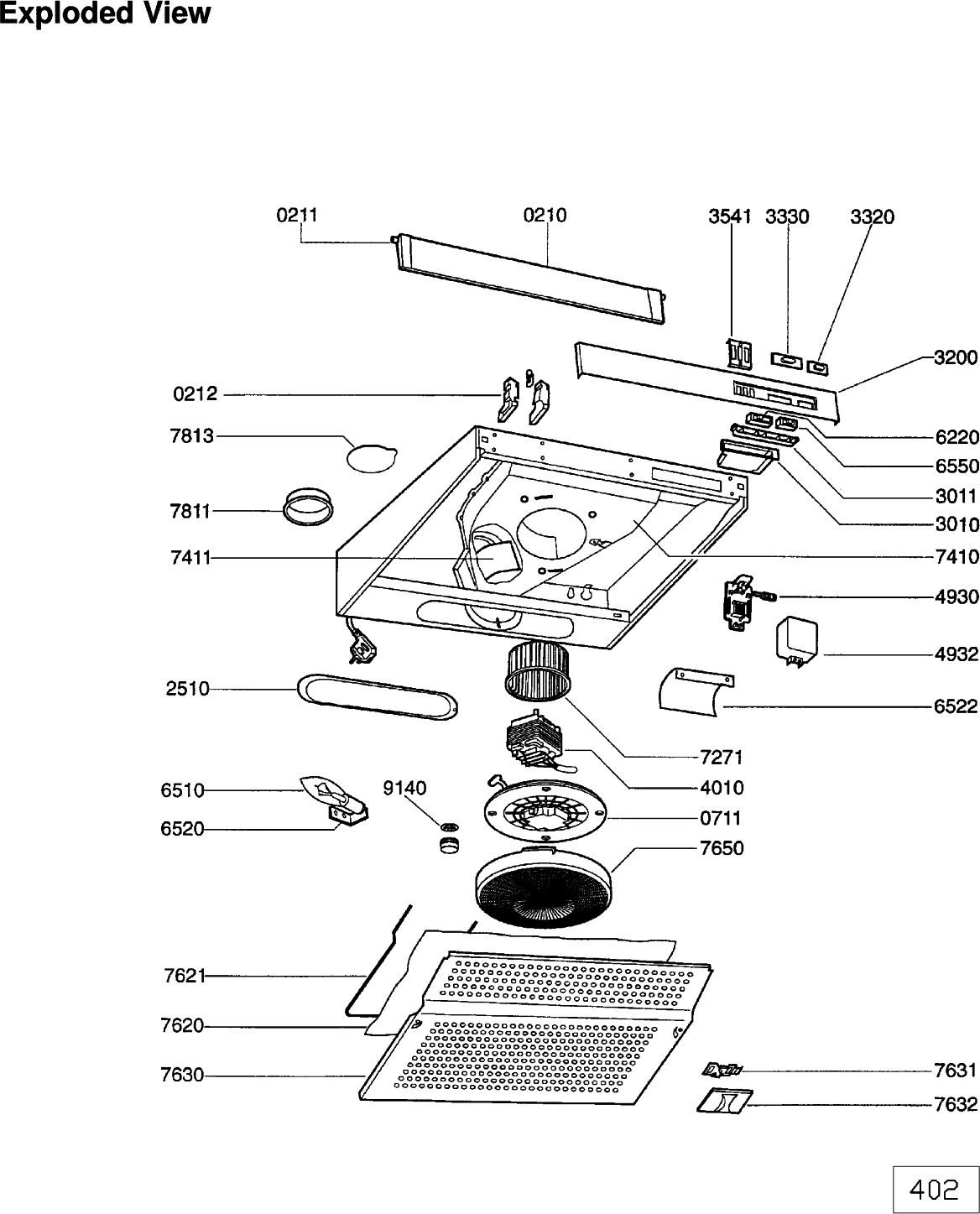 Exploded View

0211
0210
3541
3330
3320
3200
0212
7813
6220
6550
3011
3010
7811
7411
7410
4930
4932
2510
6522
7271
4010
6510
9140
0711
6520
7650
7621
7620
7630
7631
7632

402