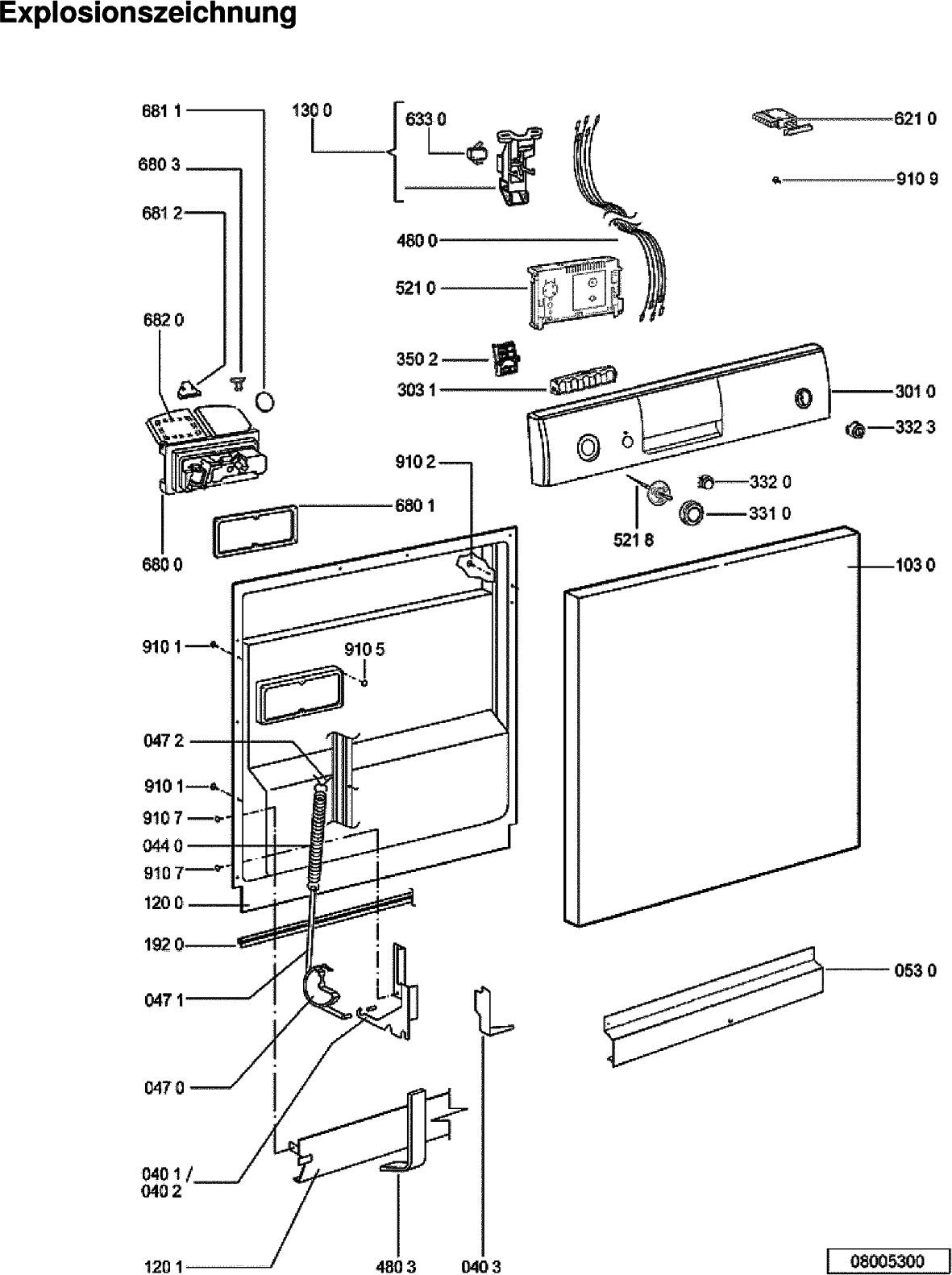 Explosionszeichnung

681 1
130 0
633 0
621 0
680 3
910 9
681 2
480 0
521 0
682 0
350 2
303 1
301 0
332 3
910 2
332 0
680 1
331 0
521 8
680 0
103 0
910 1
910 5
047 2
910 1
910 7
044 0
910 7
120 0
192 0
053 0
047 1
047 0
040 1 /
040 2
120 1
480 3
040 3
08005300