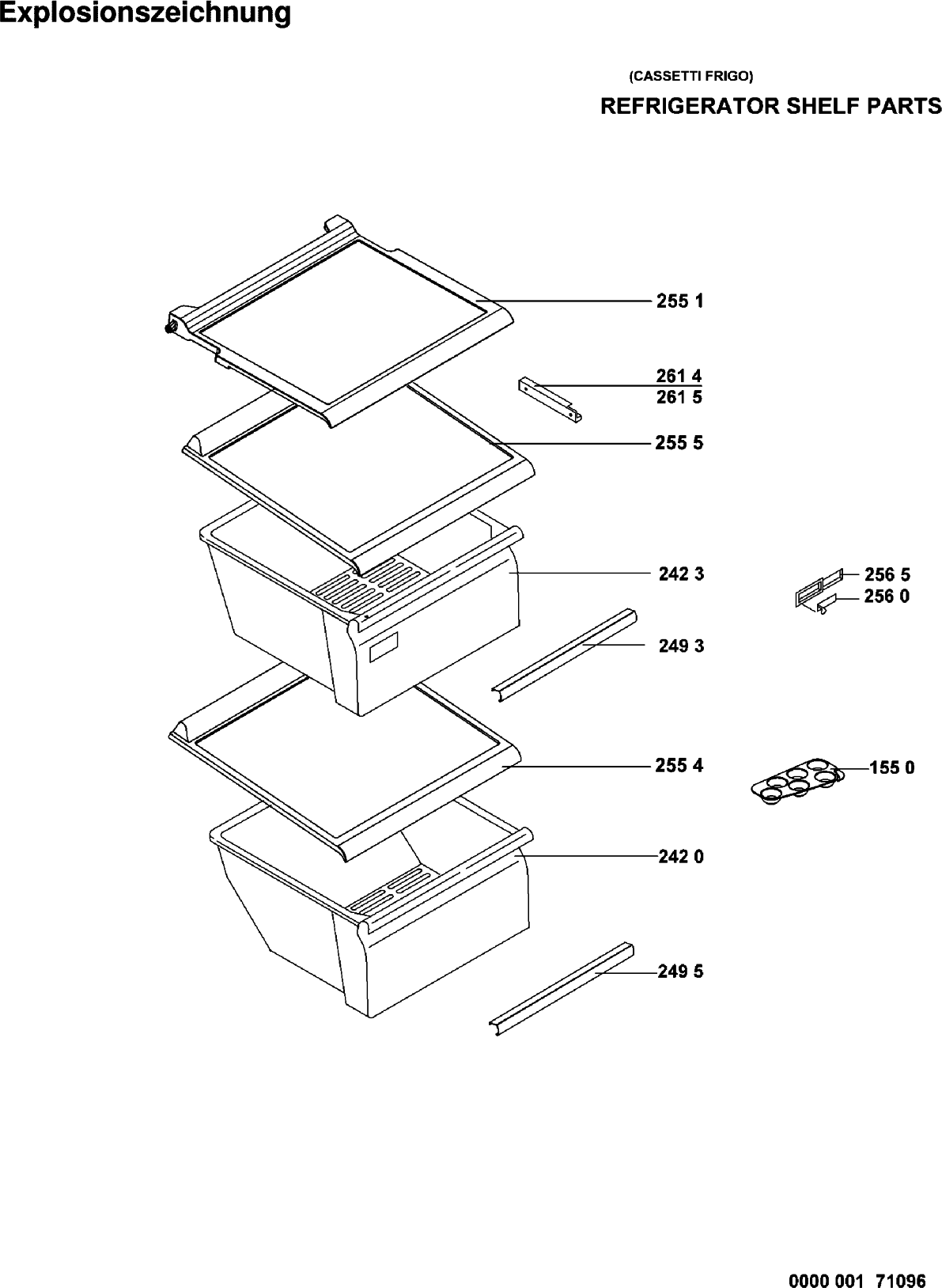 Explosionszeichnung

(CASSETTI FRIGO)

REFRIGERATOR SHELF PARTS

255 1

261 4
261 5

255 5

242 3

256 5
256 0

249 3

255 4

155 0

242 0

249 5

0000 001 71096