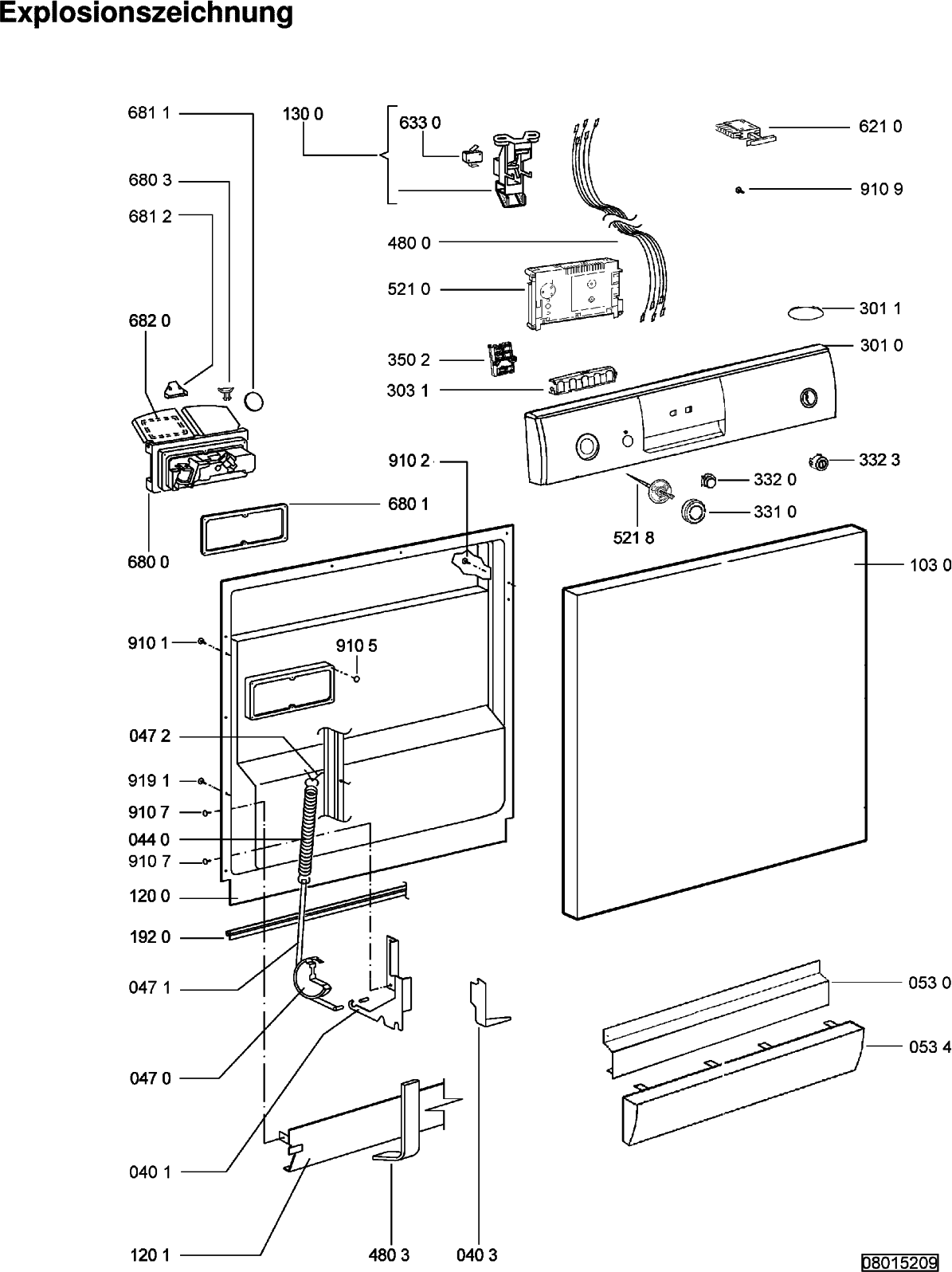 Explosionszeichnung

681 1
130 0
633 0
621 0
680 3
910 9
681 2
480 0
521 0
301 1
682 0
301 0
350 2
303 1
910 2
332 3
332 0
680 1
331 0
521 8
680 0
103 0
910 1
910 5
047 2
919 1
910 7
044 0
910 7
120 0
192 0
047 1
053 0
053 4
047 0
040 1
120 1
480 3
040 3
08015209