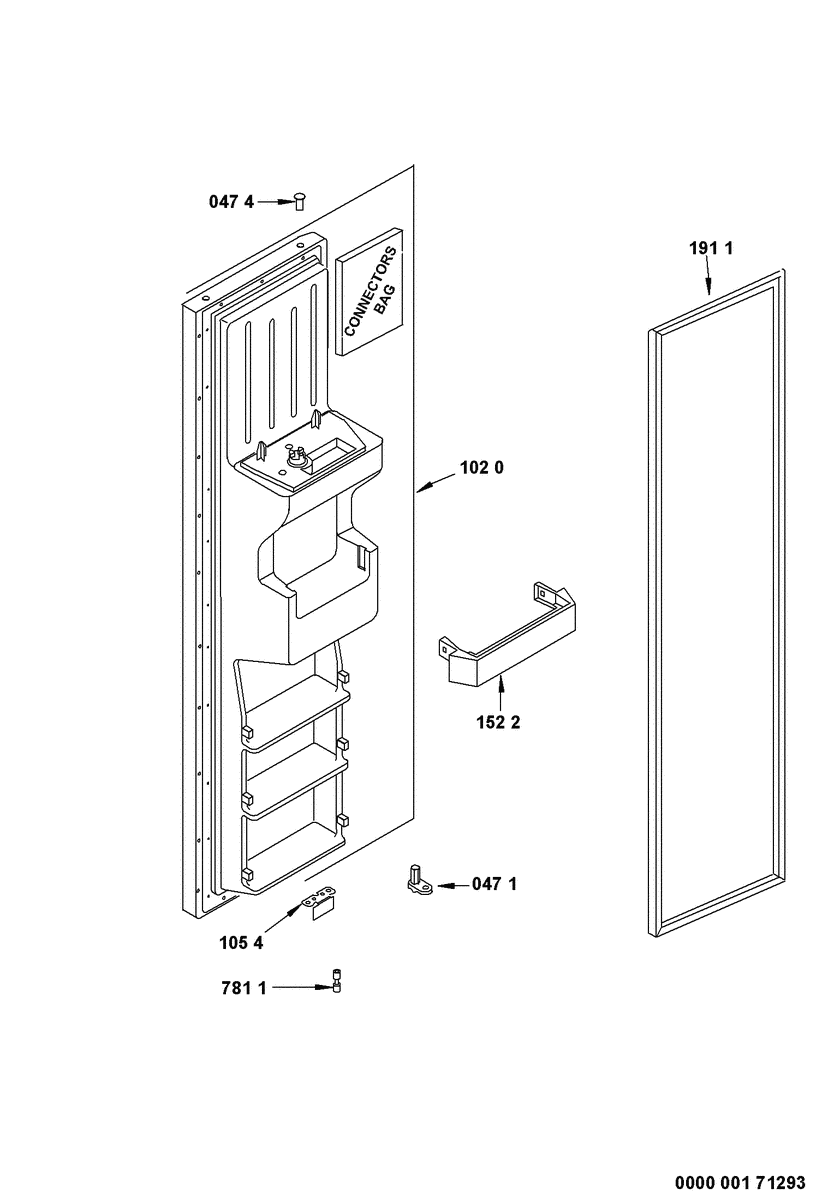 047 4

CONNECTORS BAG

191 1

102 0

152 2

047 1

105 4

781 1

0000 001 71293