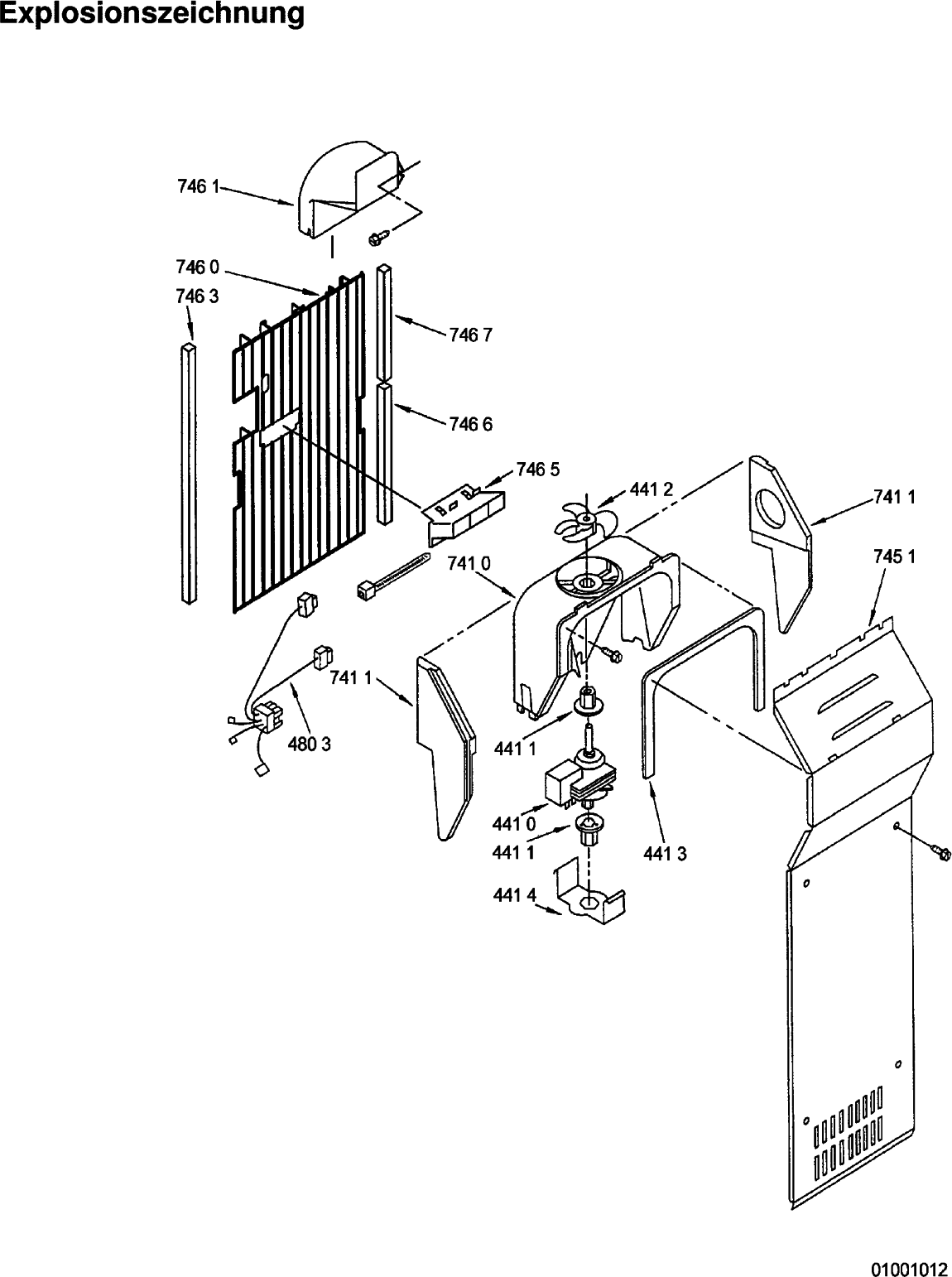 Explosionszeichnung

746 1
746 0
746 3
746 7
746 6
746 5
441 2
741 1
745 1
741 0
741 1
480 3
441 1
441 0
441 1
441 3
441 4

01001012