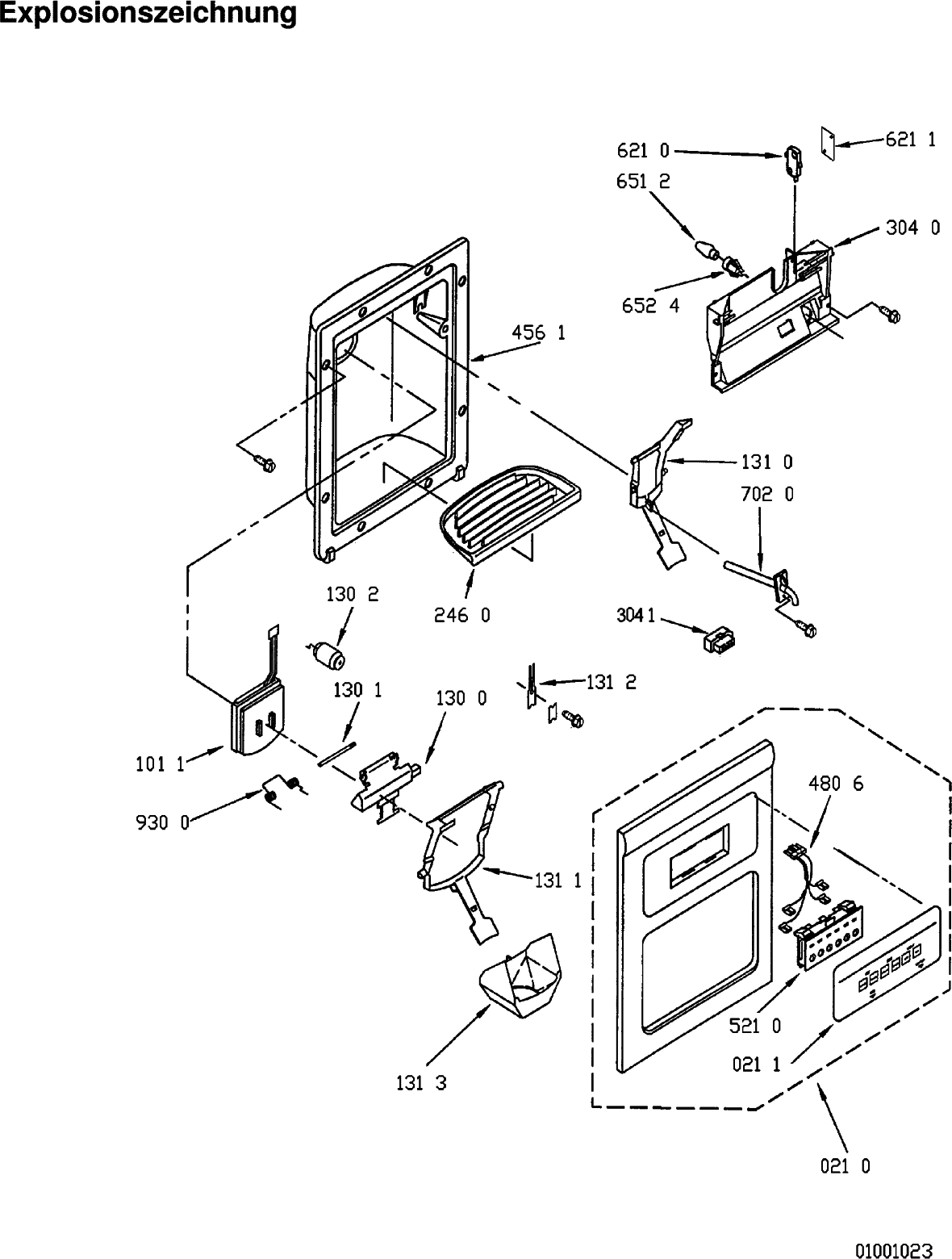 Explosionszeichnung

621 0
621 1
651 2
304 0
652 4
456 1
131 0
702 0
130 2
246 0
3041
131 2
130 1
130 0
101 1
930 0
480 6
131 1
521 0
021 1
131 3
021 0

01001023