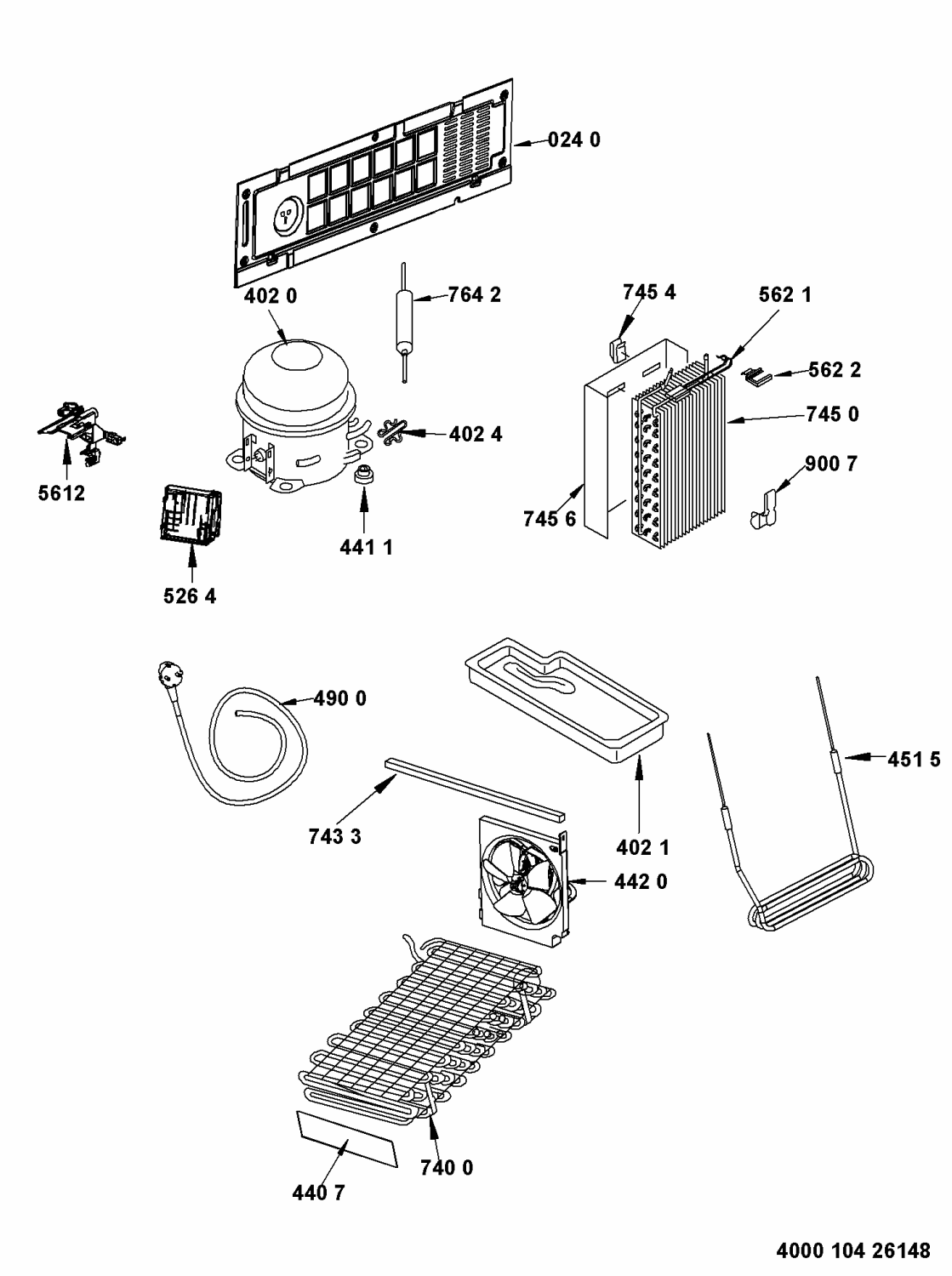 024 0

402 0

764 2

745 4

562 1

562 2

745 0

402 4

900 7

5612

745 6

441 1

526 4

490 0

451 5

743 3

402 1

442 0

740 0

440 7

4000 104 26148