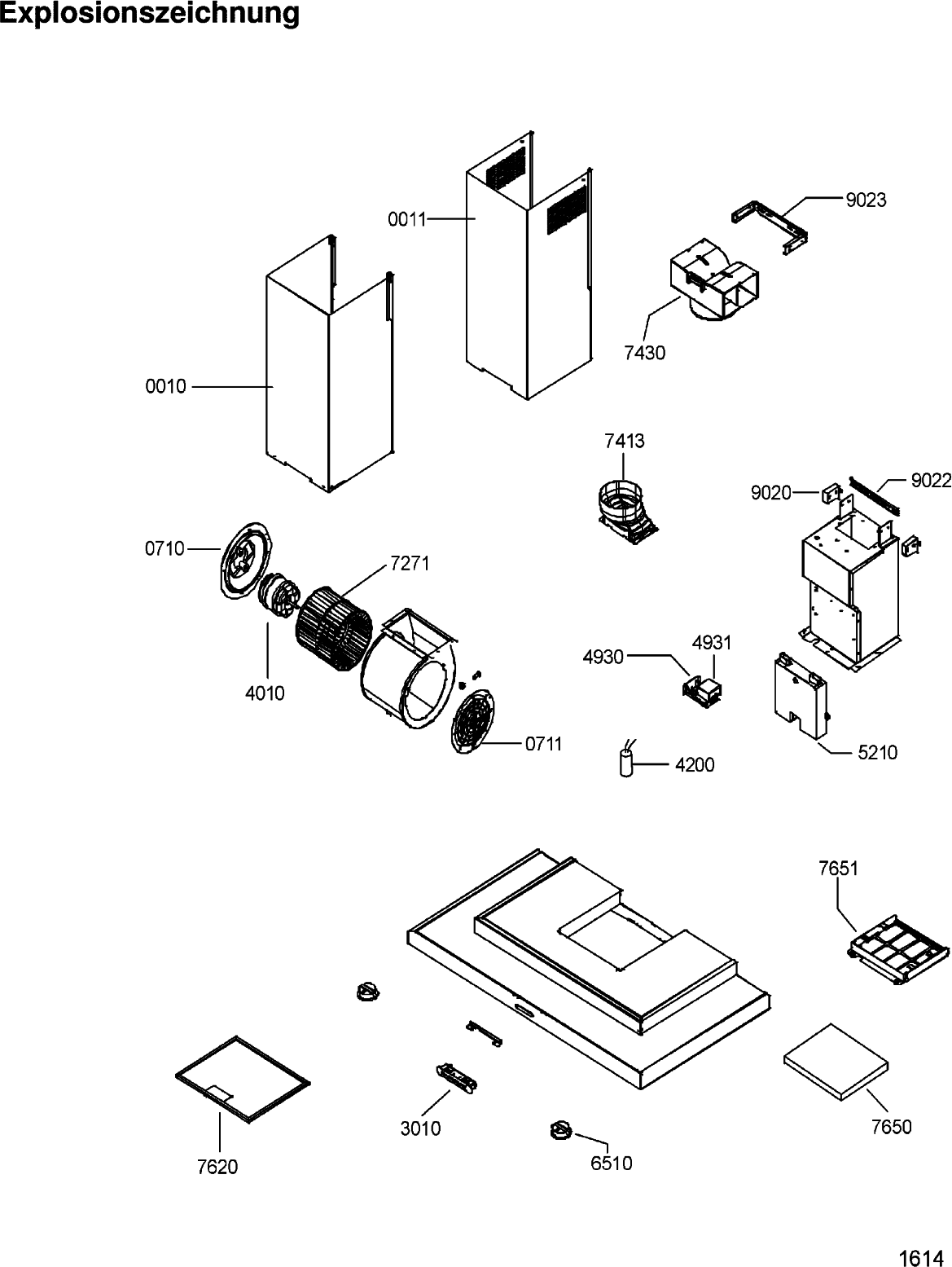 Explosionszeichnung

0011
9023
7430
0010
7413
9020
9022
0710
7271
4010
4930
4931
0711
4200
5210
7651
7620
3010
6510
7650

1614