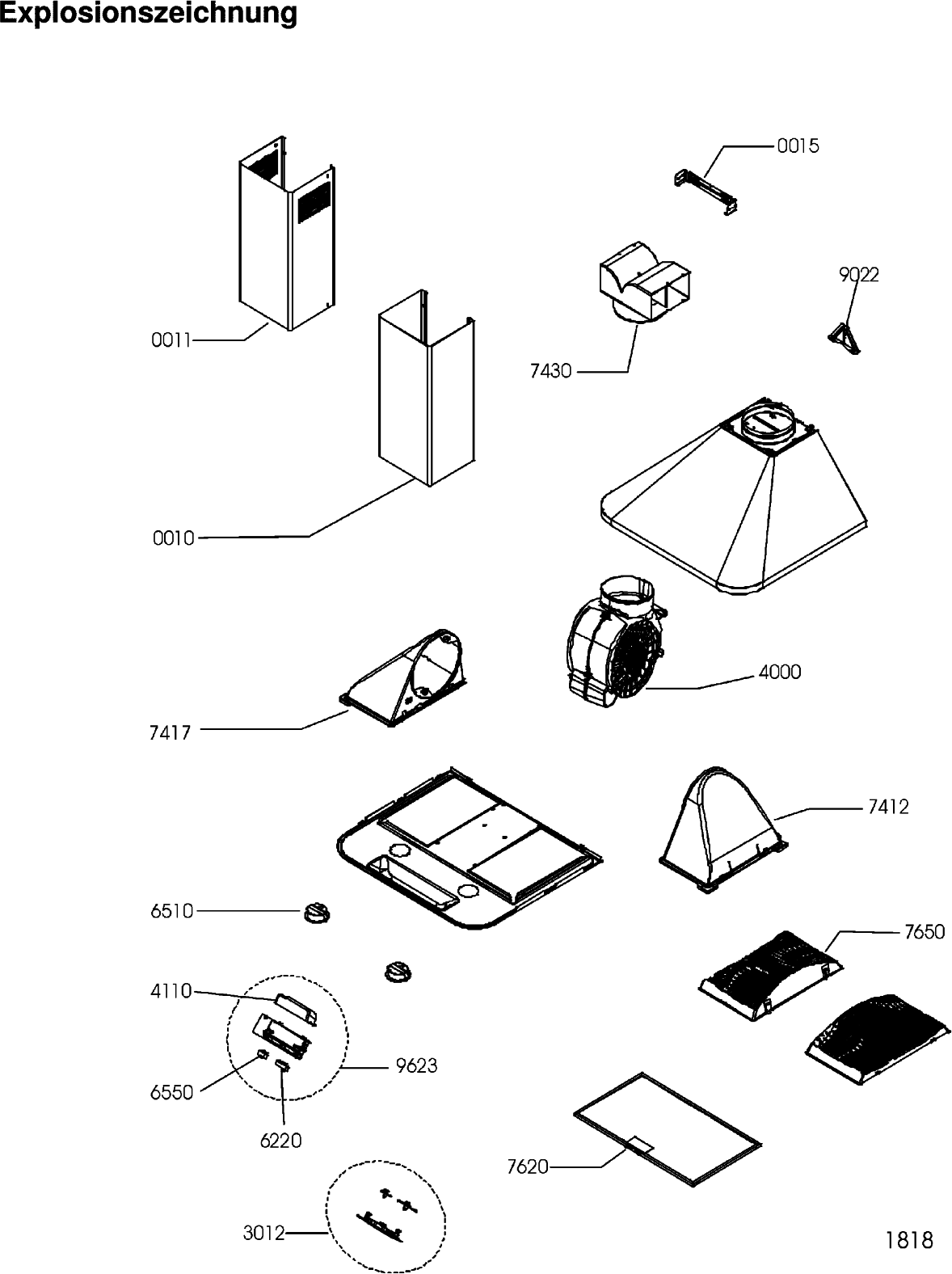 Explosionszeichnung

0015

9022

0011

7430

0010

4000

7417

7412

6510

7650

4110

9623

6550

6220

7620

3012

1818