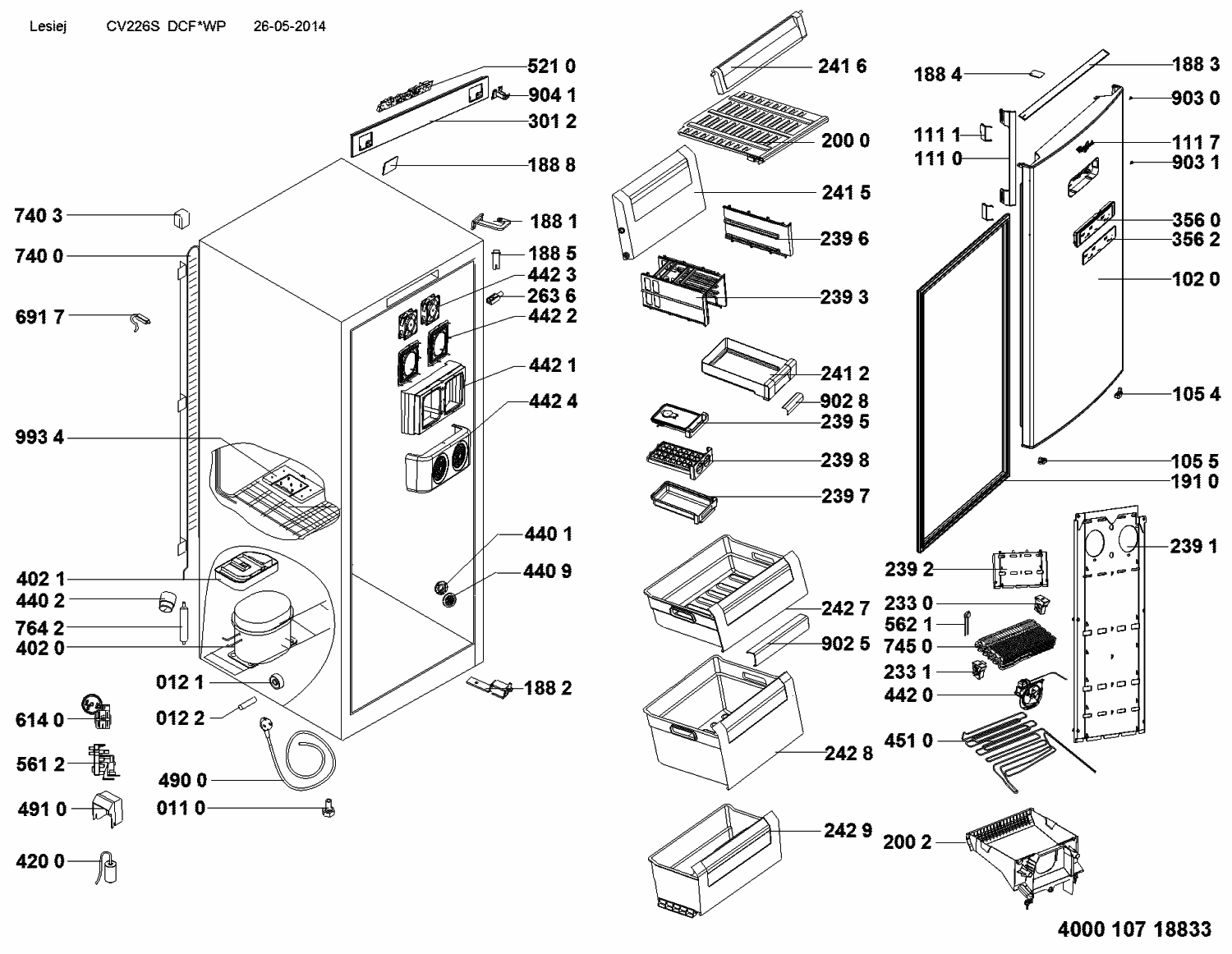 Lesiej CV226S DCF*WP 26-05-2014

521 0
904 1
301 2
188 8
740 3
188 1
740 0
188 5
442 3
263 6
691 7
442 2
442 1
442 4
993 4
440 1
440 9
402 1
440 2
764 2
402 0
012 1
188 2
614 0
012 2
561 2
490 0
491 0
011 0
420 0

241 6
200 0
241 5
239 6
239 3
241 2
902 8
239 5
239 8
239 7
242 7
902 5
242 8
242 9

188 4
188 3
903 0
111 1
111 7
111 0
903 1
356 0
356 2
102 0
105 4
105 5
191 0
239 1
239 2
233 0
562 1
745 0
233 1
442 0
451 0
200 2

4000 107 18833