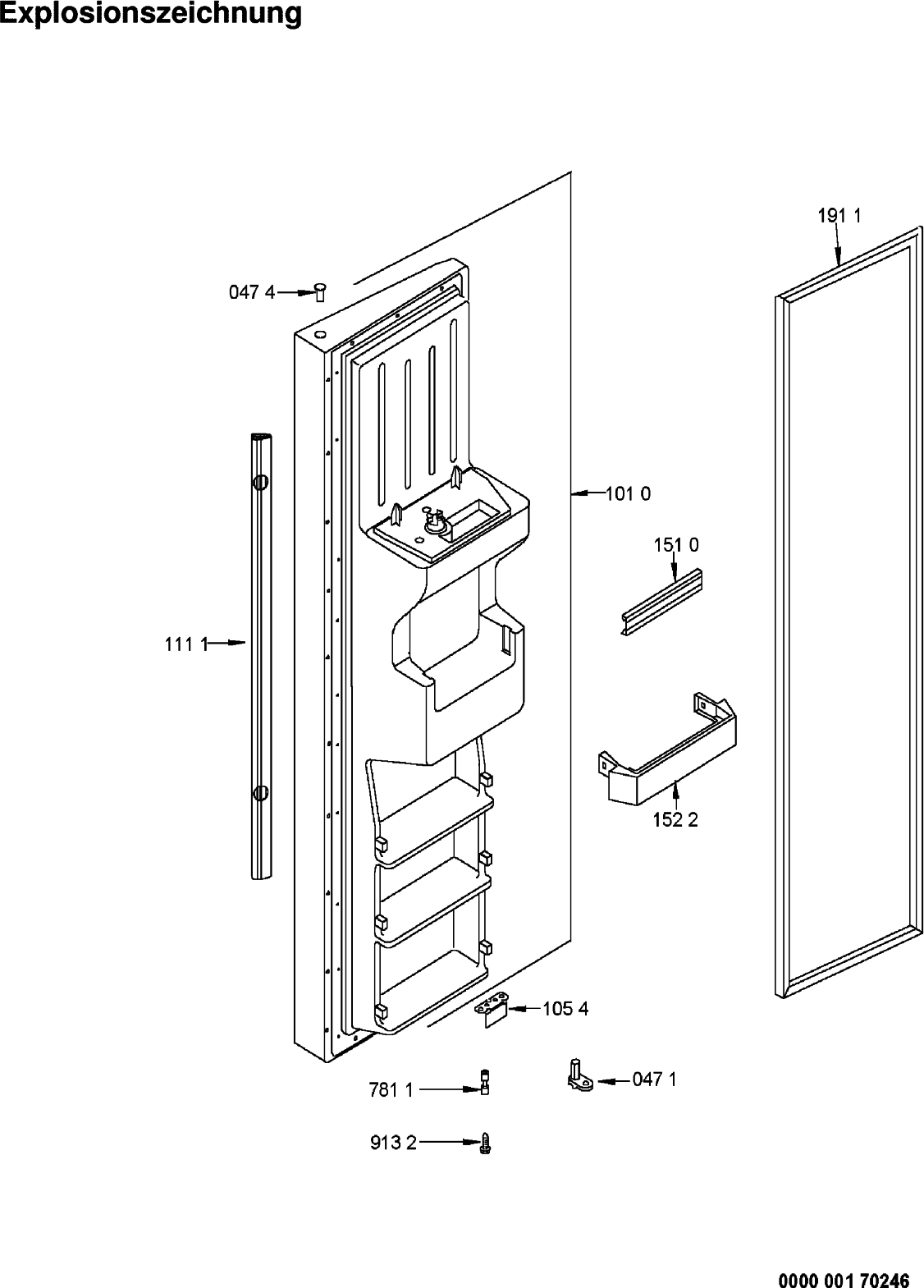 Explosionszeichnung

191 1

047 4

101 0

151 0

111 1

152 2

105 4

781 1

047 1

913 2

0000 001 70246