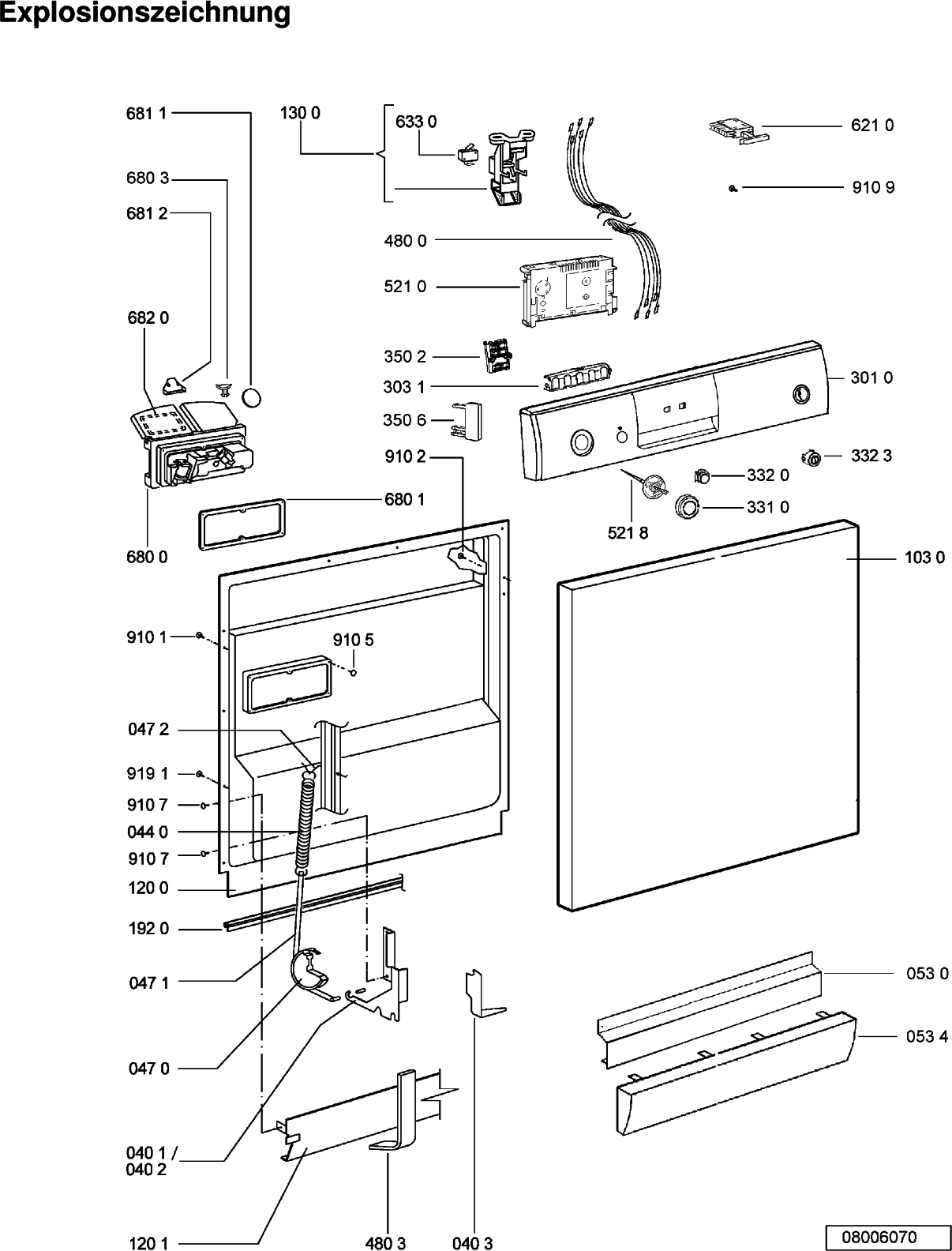 Explosionszeichnung

681 1
130 0
633 0
621 0
680 3
910 9
681 2
480 0
521 0
682 0
350 2
303 1
301 0
350 6
910 2
332 3
332 0
331 0
680 1
521 8
680 0
103 0
910 1
910 5
047 2
919 1
910 7
044 0
910 7
120 0
192 0
047 1
053 0
053 4
047 0
040 1 /
040 2
120 1
480 3
040 3
08006070