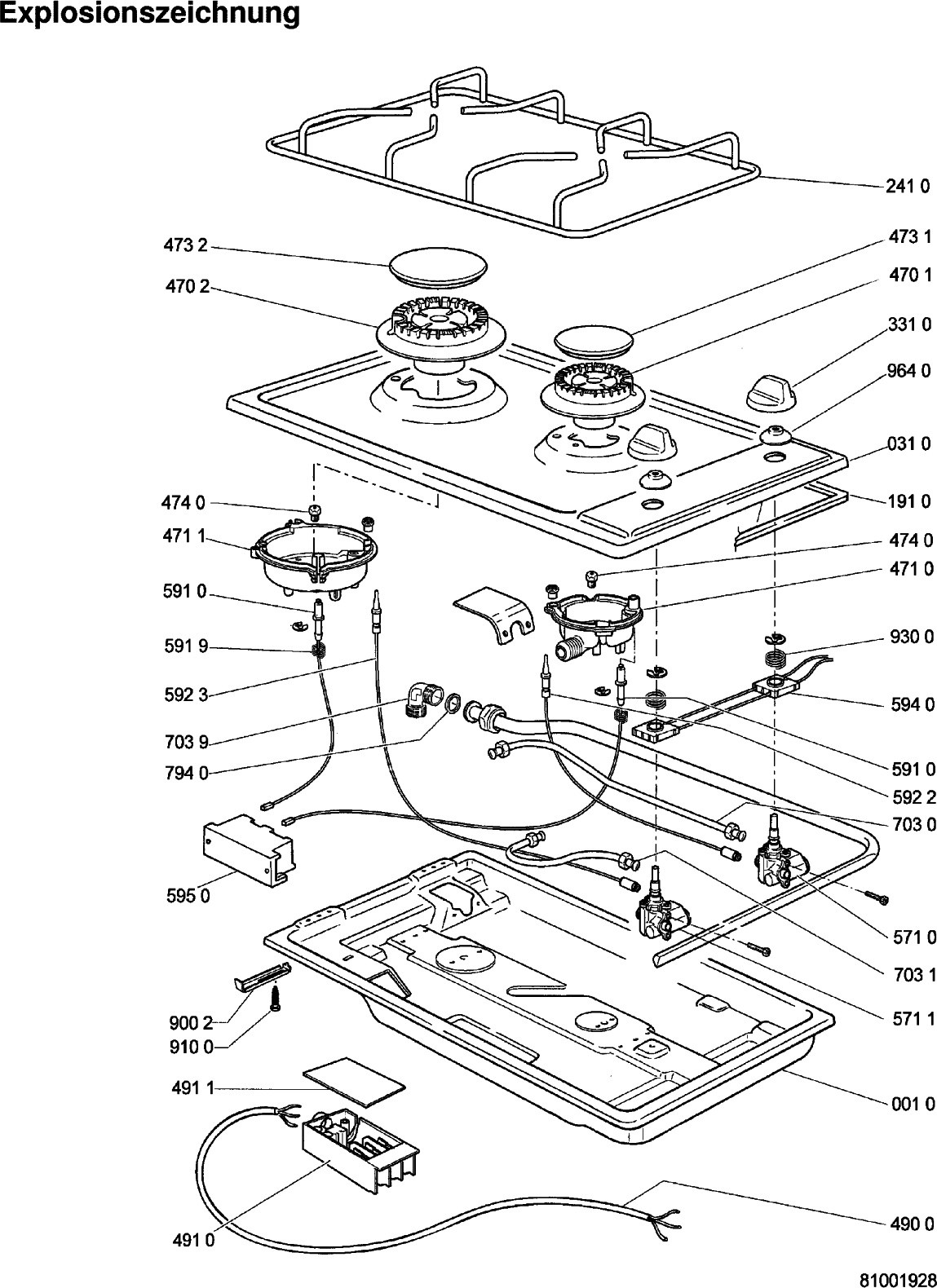 Explosionszeichnung

241 0
473 2
473 1
470 2
470 1
331 0
964 0
031 0
474 0
191 0
471 1
474 0
471 0
591 0
591 9
930 0
592 3
594 0
703 9
794 0
591 0
592 2
703 0
595 0
571 0
703 1
571 1
900 2
910 0
491 1
001 0
490 0
491 0

81001928