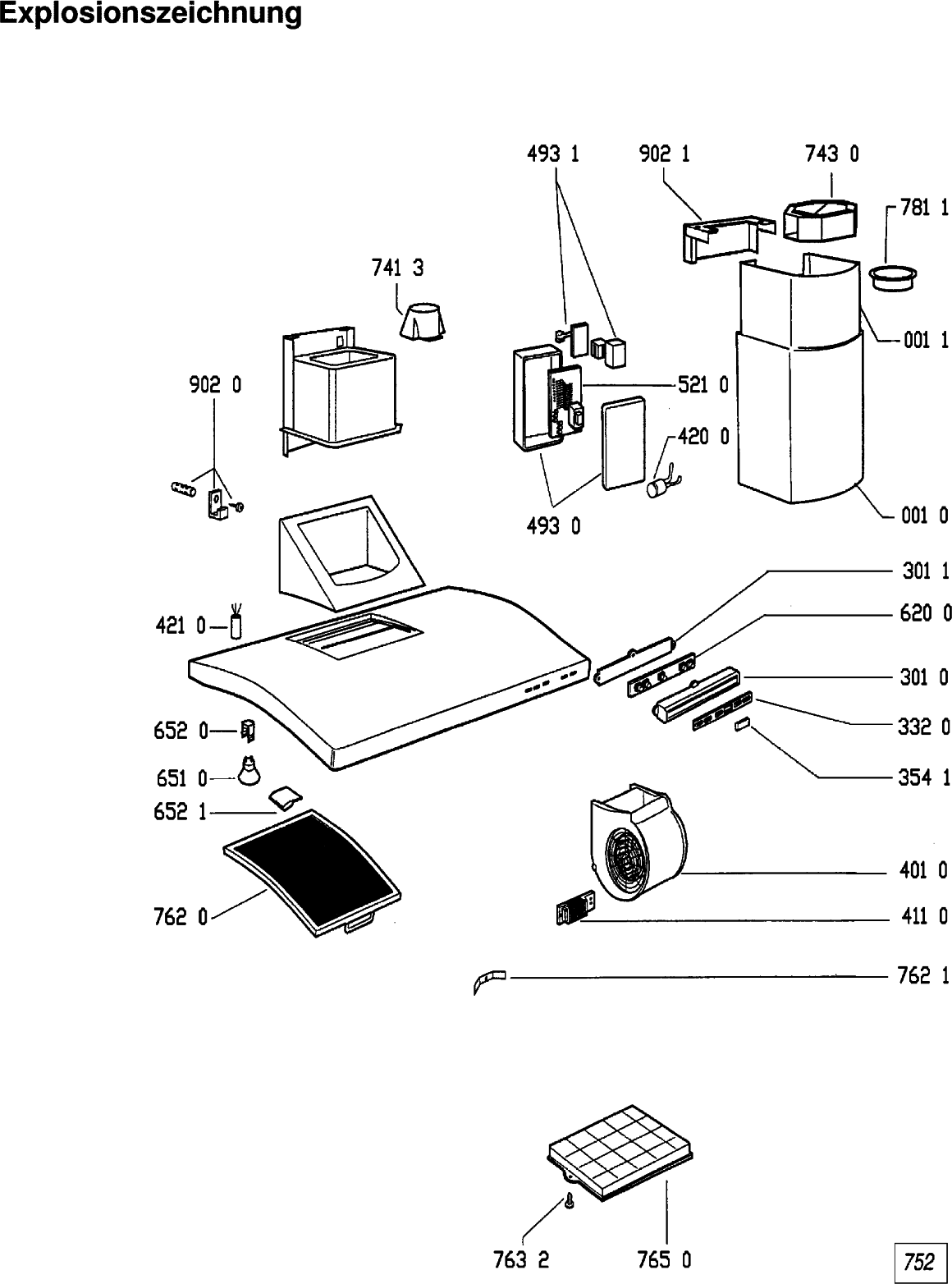 Explosionszeichnung

493 1
902 1
743 0
781 1
741 3
001 1
902 0
521 0
420 0
493 0
001 0
301 1
421 0
620 0
301 0
652 0
332 0
651 0
354 1
652 1
401 0
762 0
411 0
762 1
763 2
765 0
752