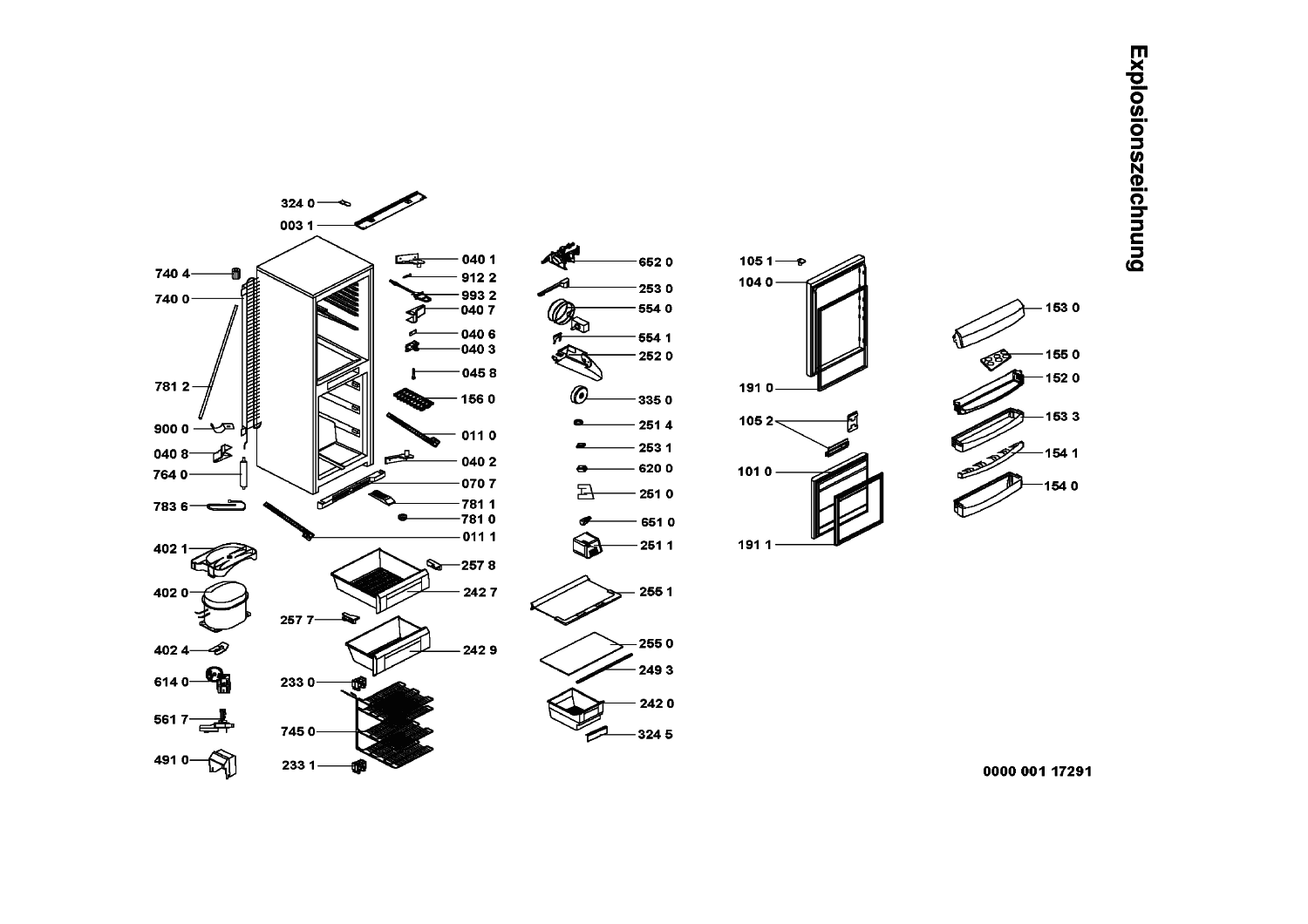 Explosionszeichnung

324 0
003 1
740 4
740 0
781 2
900 0
040 8
764 0
783 6
402 1
402 0
402 4
614 0
561 7
491 0

040 1
912 2
993 2
040 7
040 6
040 3
045 8
156 0
011 0
040 2
070 7
781 1
781 0
011 1
257 8
242 7
257 7
242 9
233 0
745 0
233 1

652 0
253 0
554 0
554 1
252 0
335 0
251 4
253 1
620 0
251 0
651 0
251 1
255 1
255 0
249 3
242 0
324 5

105 1
104 0
191 0
105 2
101 0
191 1

153 0
155 0
152 0
153 3
154 1
154 0

0000 001 17291