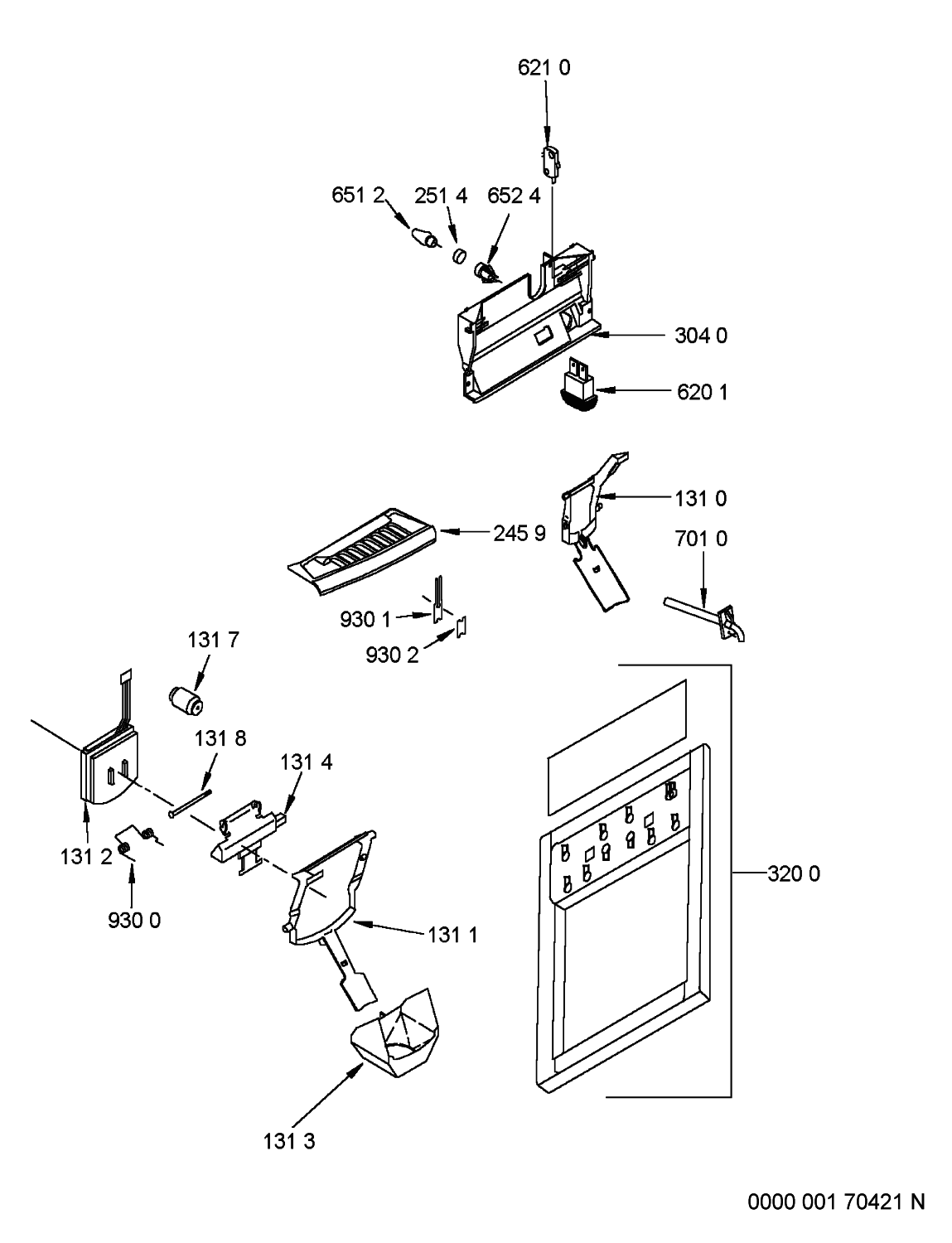 621 0

651 2

251 4

652 4

304 0

620 1

131 0

245 9

701 0

930 1

930 2

131 7

131 8

131 4

131 2

930 0

131 1

320 0

131 3

0000 001 70421 N