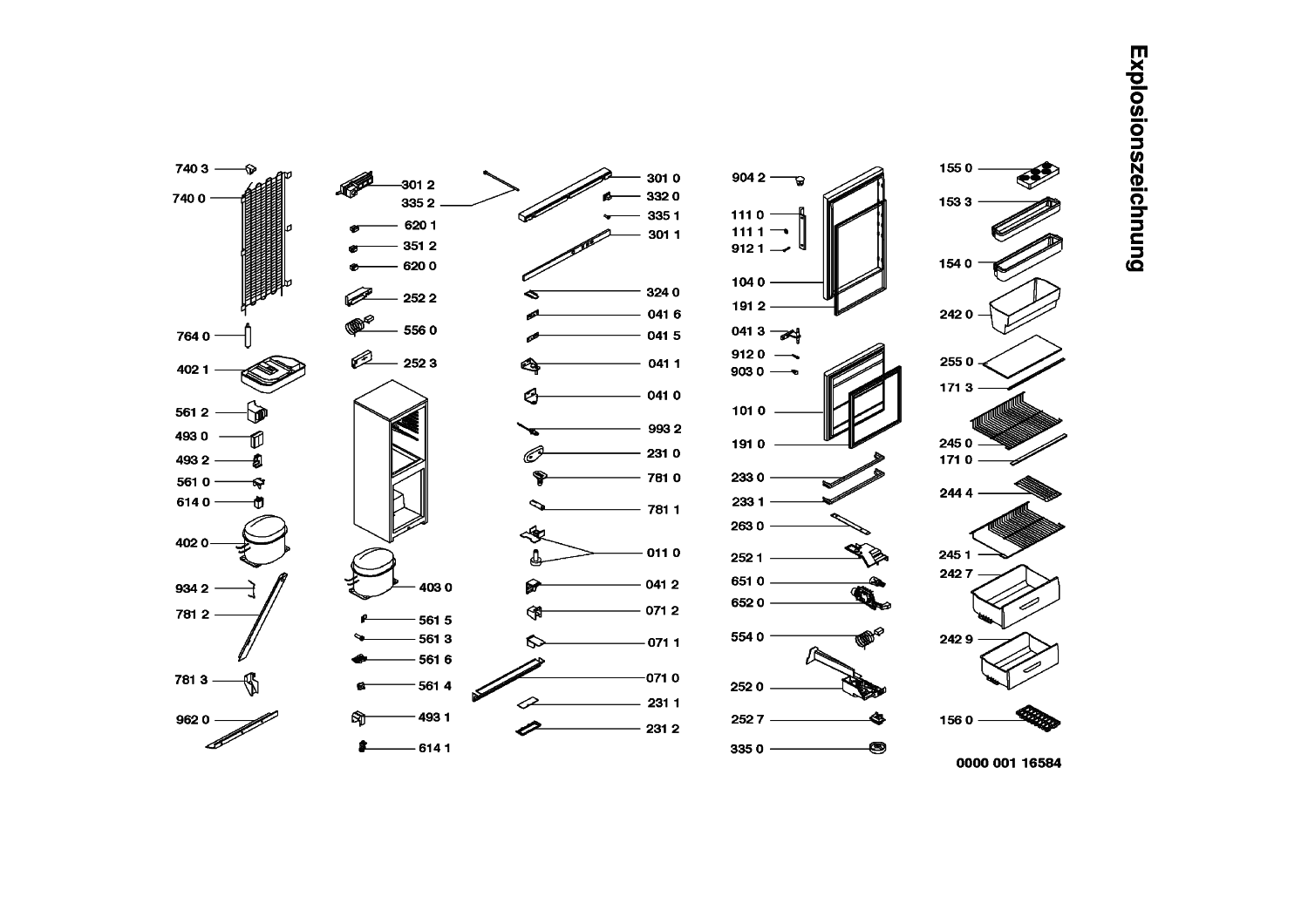 Explosionszeichnung

740 3
740 0
764 0
402 1
561 2
493 0
493 2
561 0
614 0
402 0
934 2
781 2
781 3
962 0

301 2
335 2
620 1
351 2
620 0
252 2
556 0
252 3
403 0
561 5
561 3
561 6
561 4
493 1
614 1

301 0
332 0
335 1
301 1
324 0
041 6
041 5
041 1
041 0
993 2
231 0
781 0
781 1
011 0
041 2
071 2
071 1
071 0
231 1
231 2

904 2
111 0
111 1
912 1
104 0
191 2
041 3
912 0
903 0
101 0
191 0
233 0
233 1
263 0
252 1
651 0
652 0
554 0
252 0
252 7
335 0

155 0
153 3
154 0
242 0
255 0
171 3
245 0
171 0
244 4
245 1
242 7
242 9
156 0

0000 001 16584