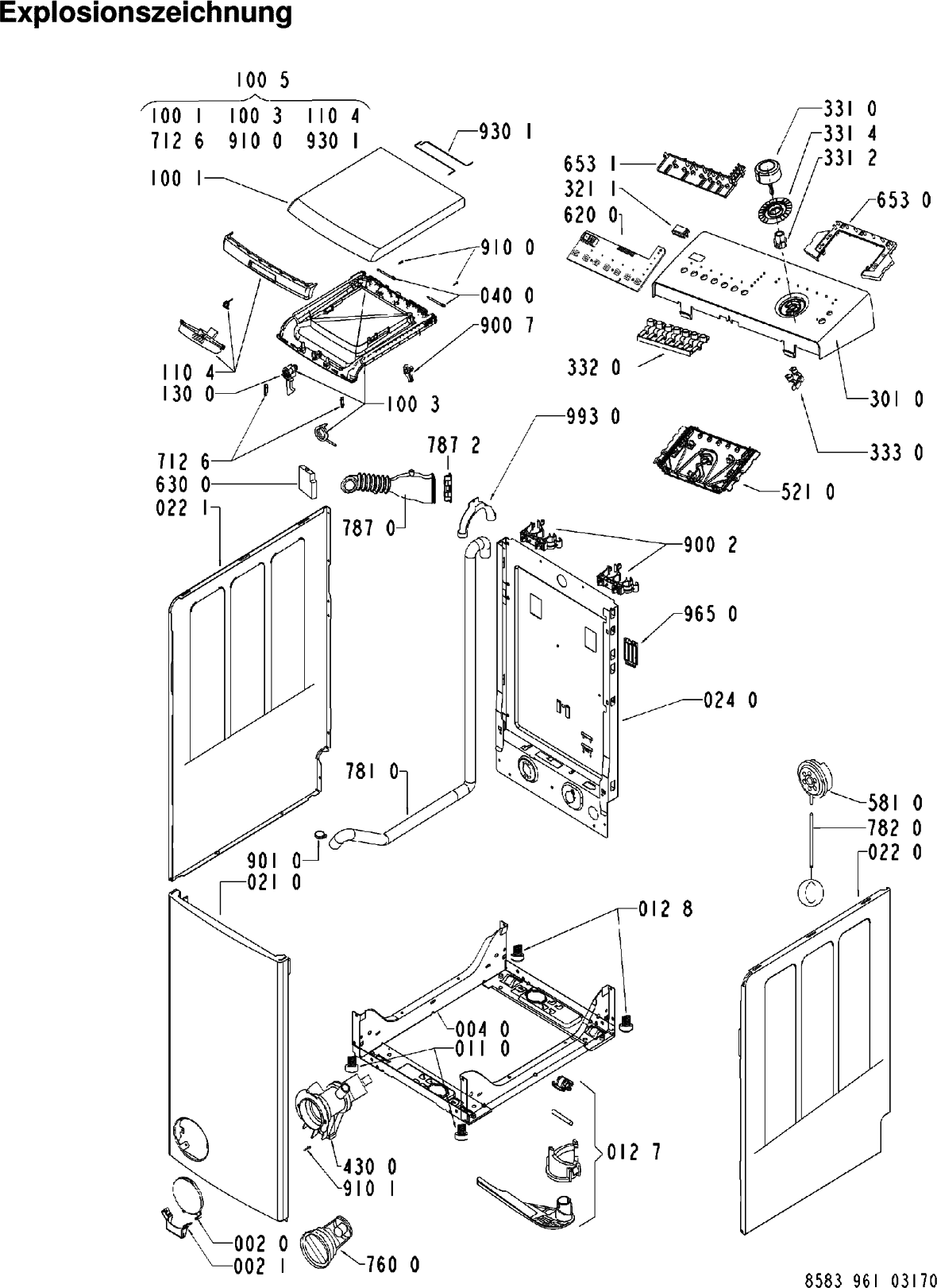 Explosionszeichnung

100 5
100 1 100 3 110 4
712 6 910 0 930 1

930 1
100 1
910 0
040 0
900 7
110 4
130 0
100 3
712 6
630 0
022 1
787 2
787 0
993 0

653 1
321 1
620 0
331 0
331 4
331 2
653 0
332 0
301 0
333 0
521 0
900 2
965 0
024 0
781 0
901 0
021 0
581 0
782 0
022 0
012 8
004 0
011 0
012 7
430 0
910 1
002 0
002 1
760 0

8583 961 03170