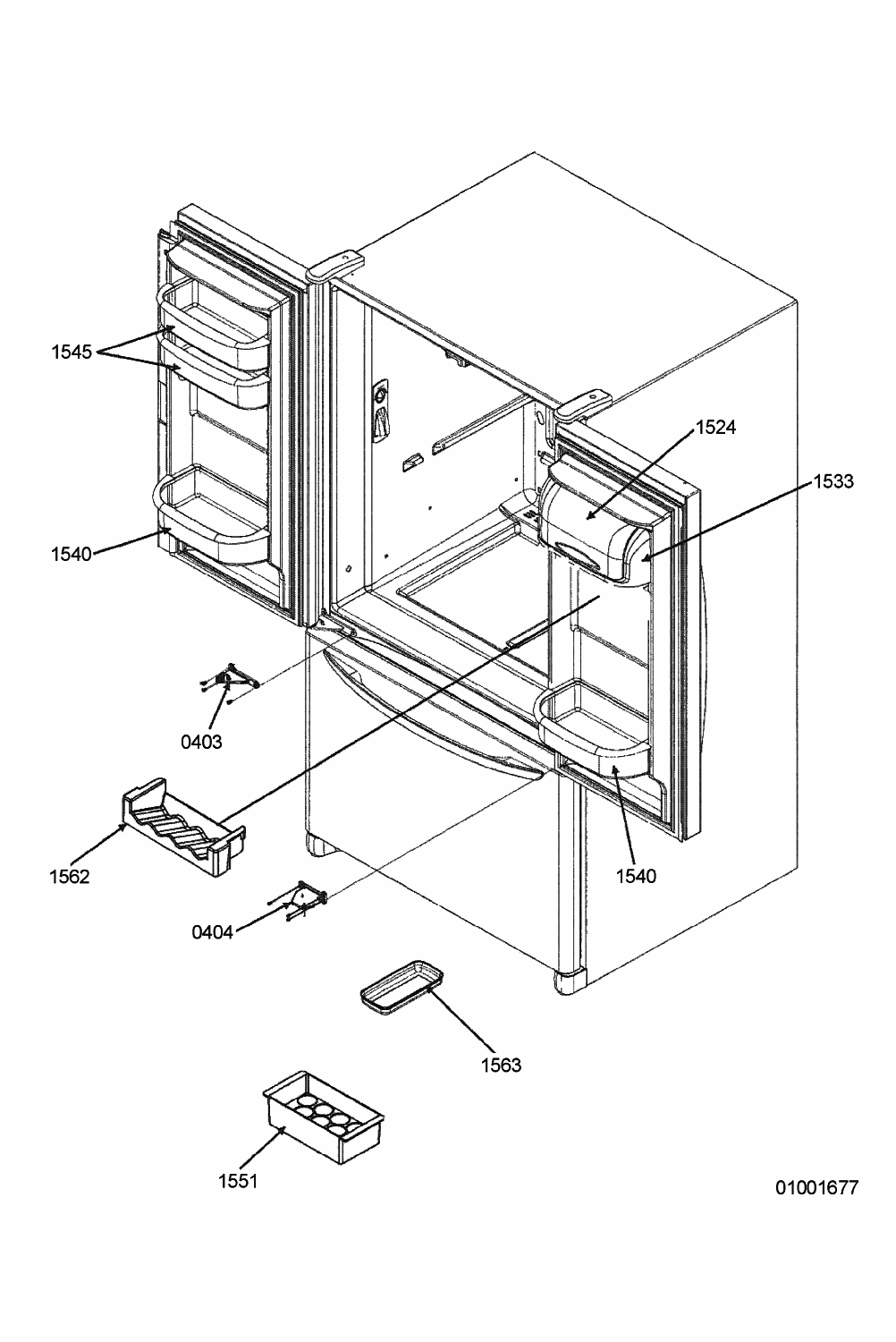 1545

1524

1533

1540

0403

1562

1540

0404

1563

1551

01001677