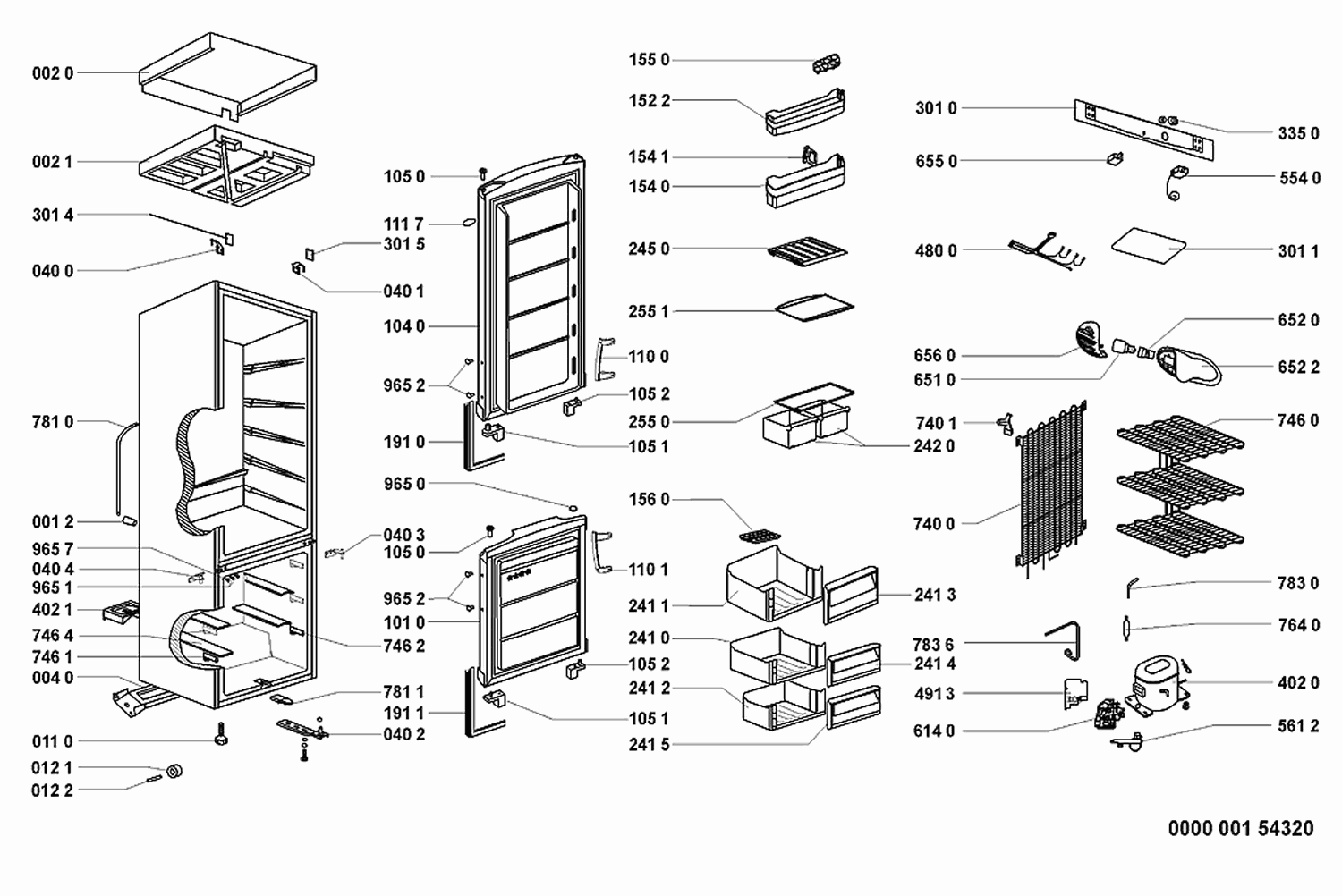 002 0
002 1
301 4
040 0
781 0
001 2
965 7
040 4
965 1
402 1
746 4
746 1
004 0
011 0
012 1
012 2

105 0
111 7
301 5
040 1
104 0
965 2
191 0
965 0
040 3
105 0
965 2
101 0
746 2
781 1
191 1
040 2

110 0
105 2
105 1
110 1
105 2
105 1

155 0
152 2
154 1
154 0
245 0
255 1
255 0
242 0
156 0
241 1
241 0
241 2
241 5
241 3
241 4

301 0
655 0
480 0
656 0
651 0
740 1
740 0
783 6
491 3
614 0

335 0
554 0
301 1
652 0
652 2
746 0
783 0
764 0
402 0
561 2

0000 001 54320