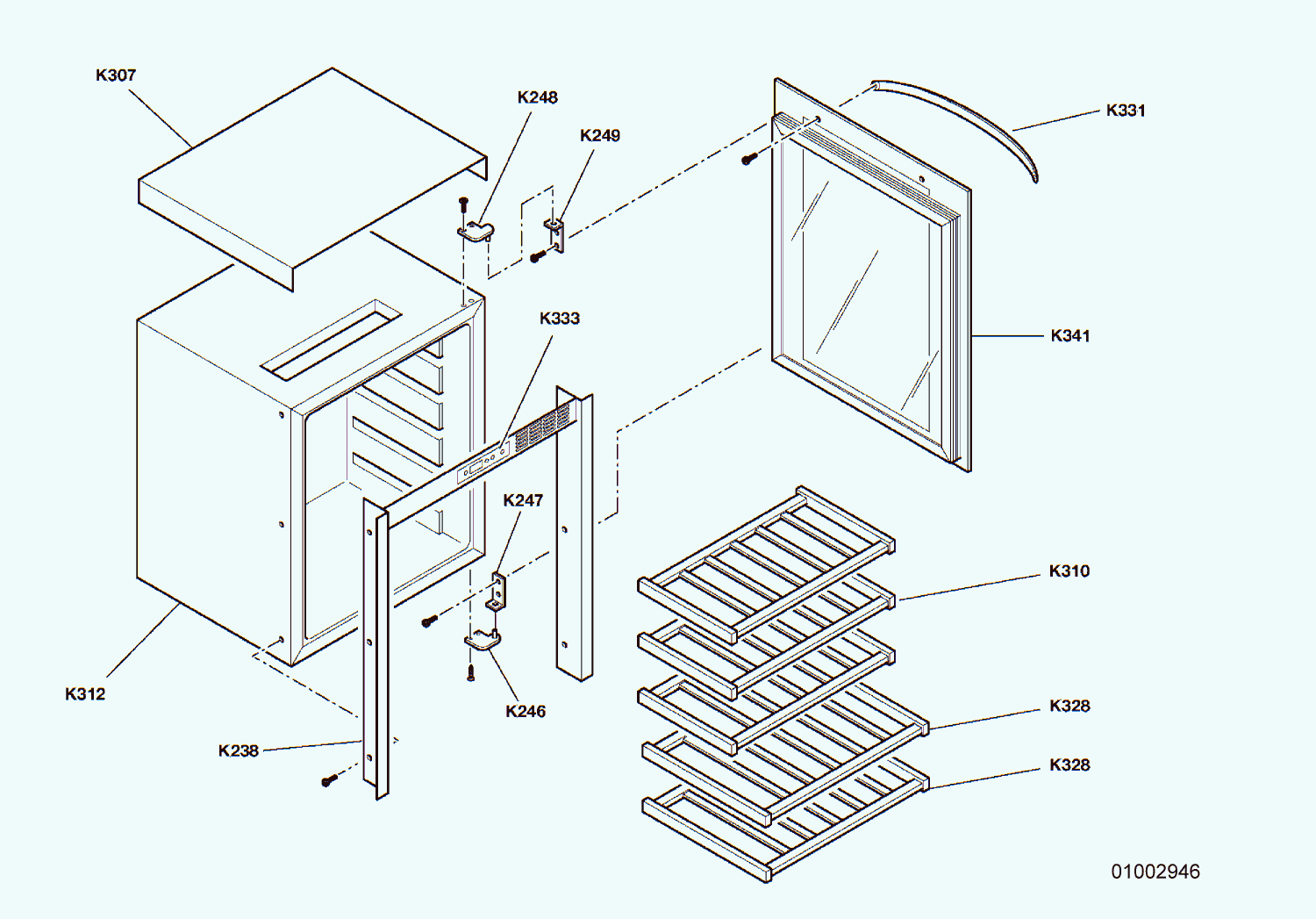 K307

K248

K249

K331

K333

K341

K247

K310

K312

K246

K328

K238

K328

01002946