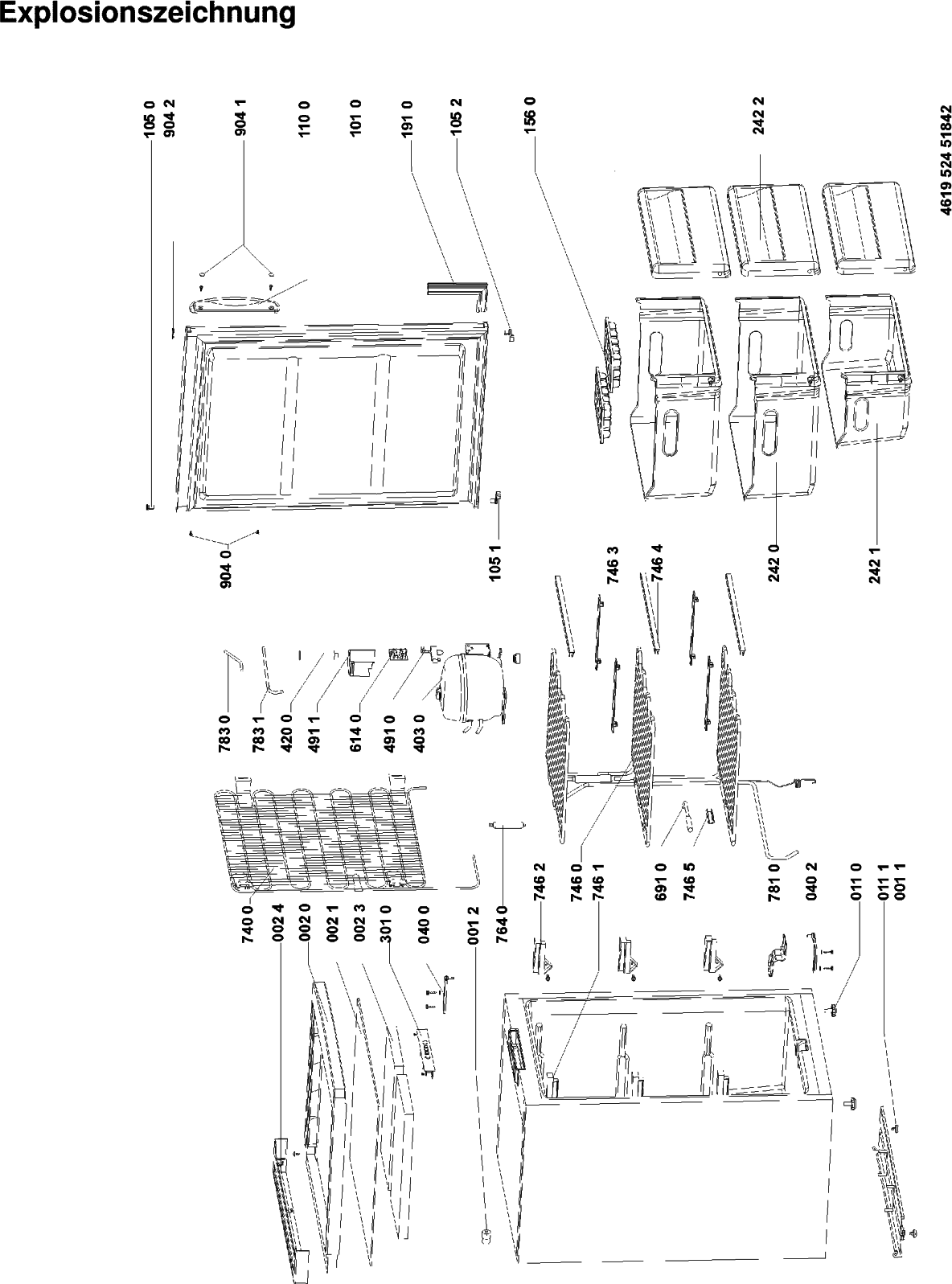 Explosionszeichnung

105 0
904 2
904 1
110 0
101 0
191 0
105 2
156 0
242 2
4619 524 51842
904 0
105 1
746 3
746 4
242 0
242 1
783 0
783 1
420 0
491 1
614 0
491 0
403 0
740 0
002 4
002 0
002 1
002 3
301 0
040 0
001 2
764 0
746 2
746 0
746 1
691 0
746 5
781 0
040 2
011 0
011 1
001 1