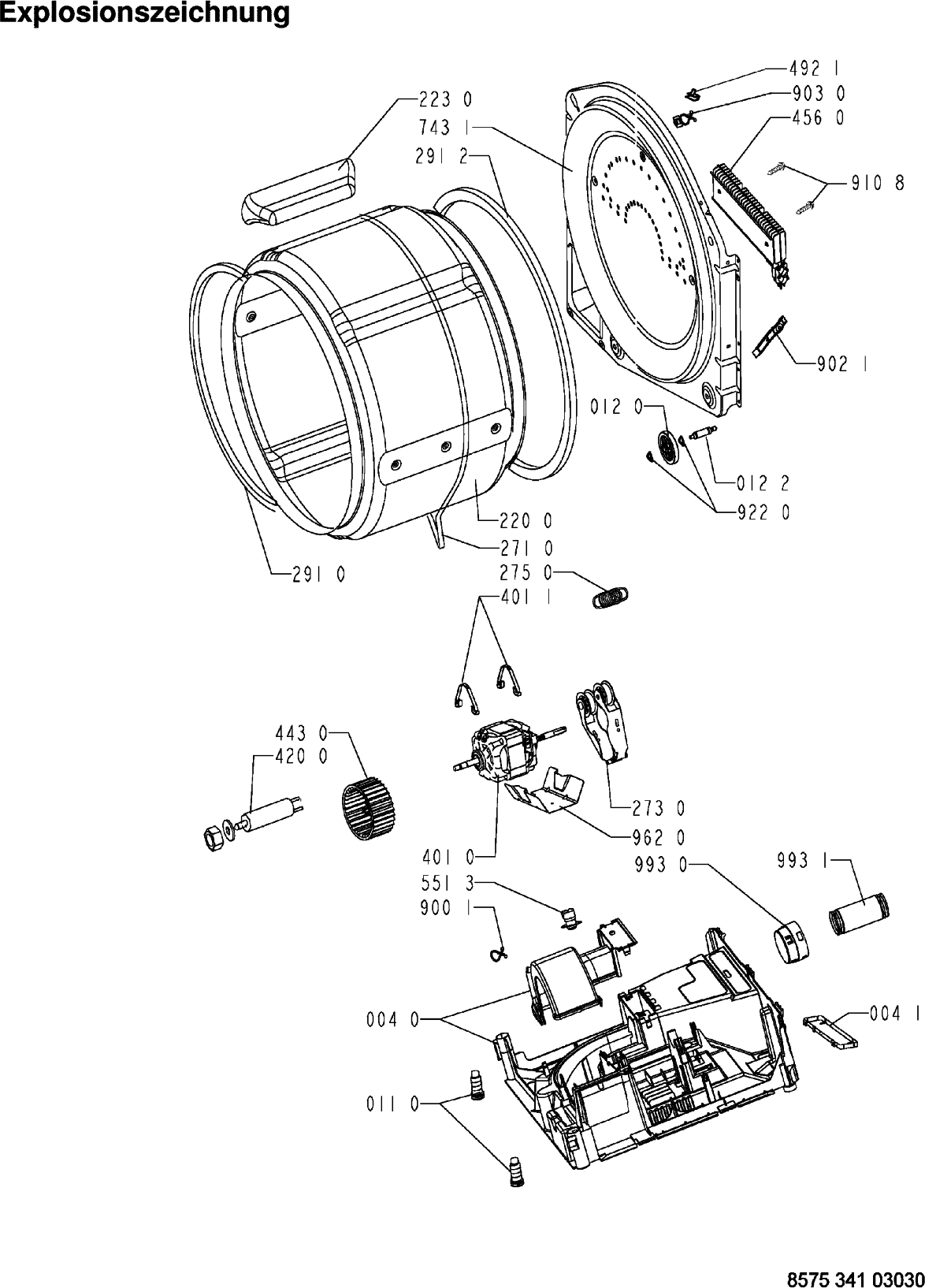 Explosionszeichnung

492 1
903 0
456 0
223 0
743 1
291 2
910 8
902 1
012 0
012 2
922 0
220 0
271 0
291 0
275 0
401 1
443 0
420 0
273 0
962 0
401 0
993 0
993 1
551 3
900 1
004 0
004 1
011 0

8575 341 03030