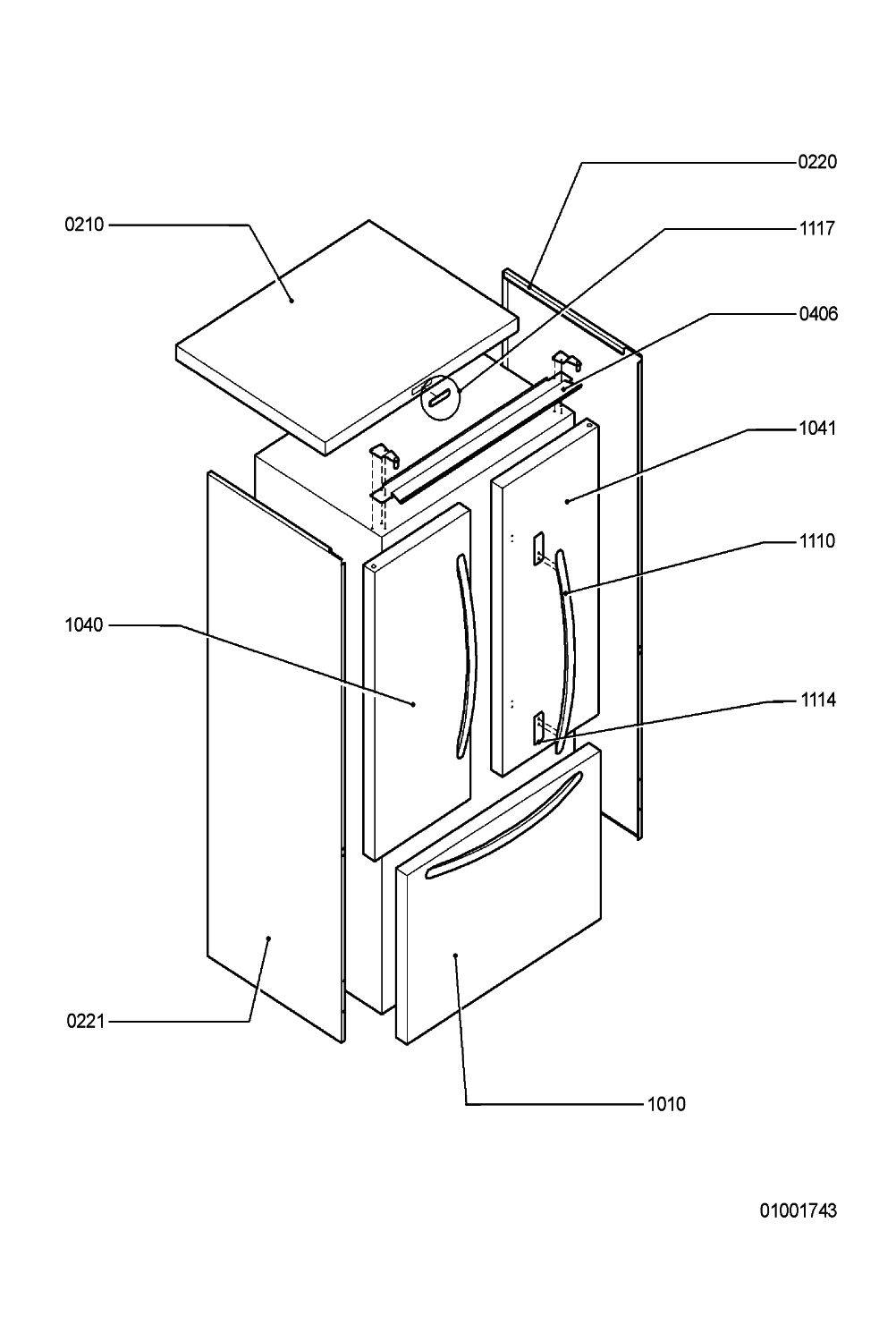 0220

0210

1117

0406

1041

1110

1040

1114

0221

1010

01001743