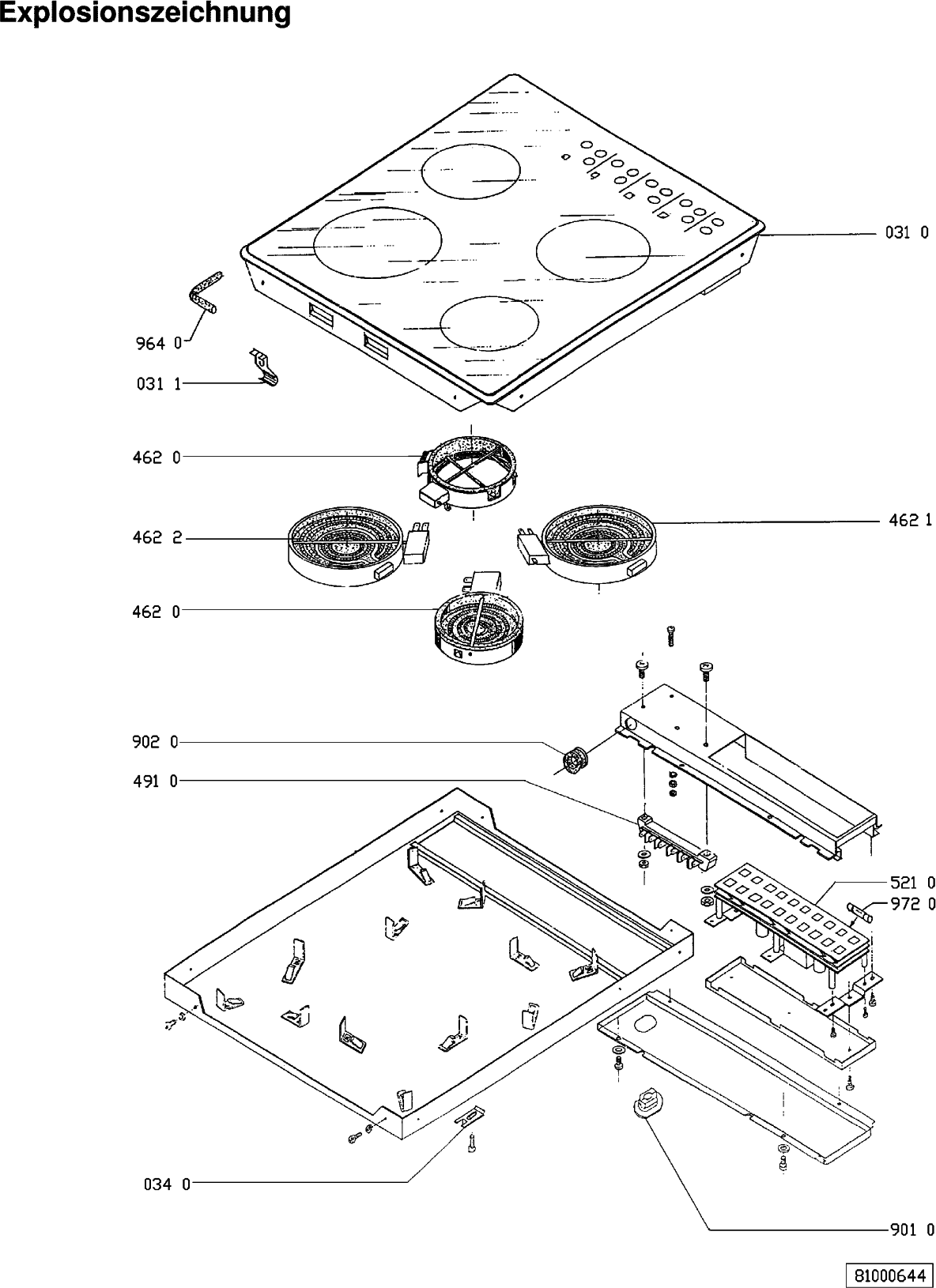 Explosionszeichnung

031 0

964 0

031 1

462 0

462 2

462 1

462 0

902 0

491 0

521 0

972 0

034 0

901 0

81000644