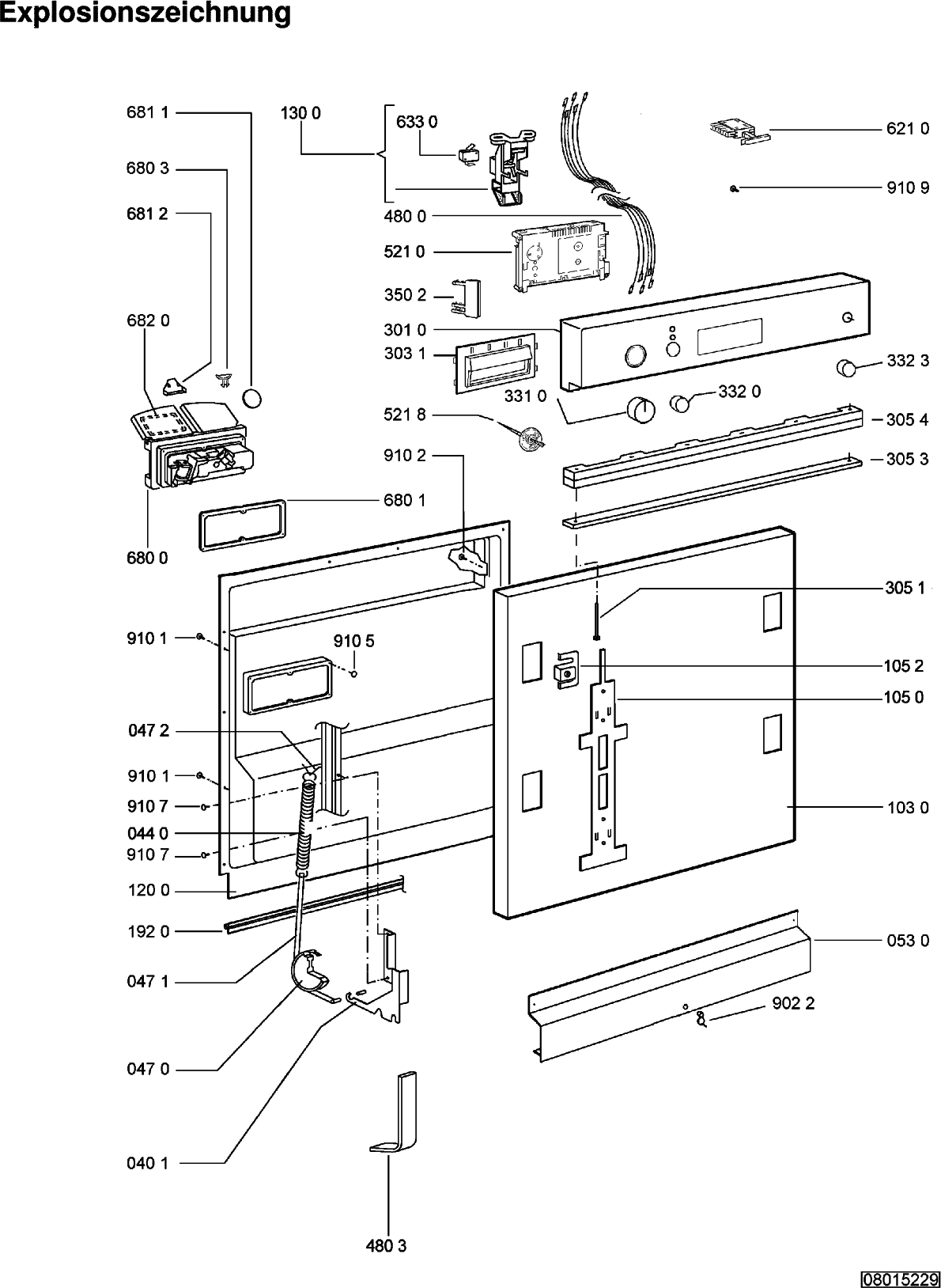 Explosionszeichnung

681 1
130 0
633 0
621 0
680 3
910 9
681 2
480 0
521 0
350 2
682 0
301 0
303 1
332 3
331 0
332 0
521 8
305 4
910 2
305 3
680 1
680 0
305 1
910 1
910 5
105 2
105 0
047 2
910 1
910 7
103 0
044 0
910 7
120 0
192 0
053 0
047 1
902 2
047 0
040 1
480 3
08015229