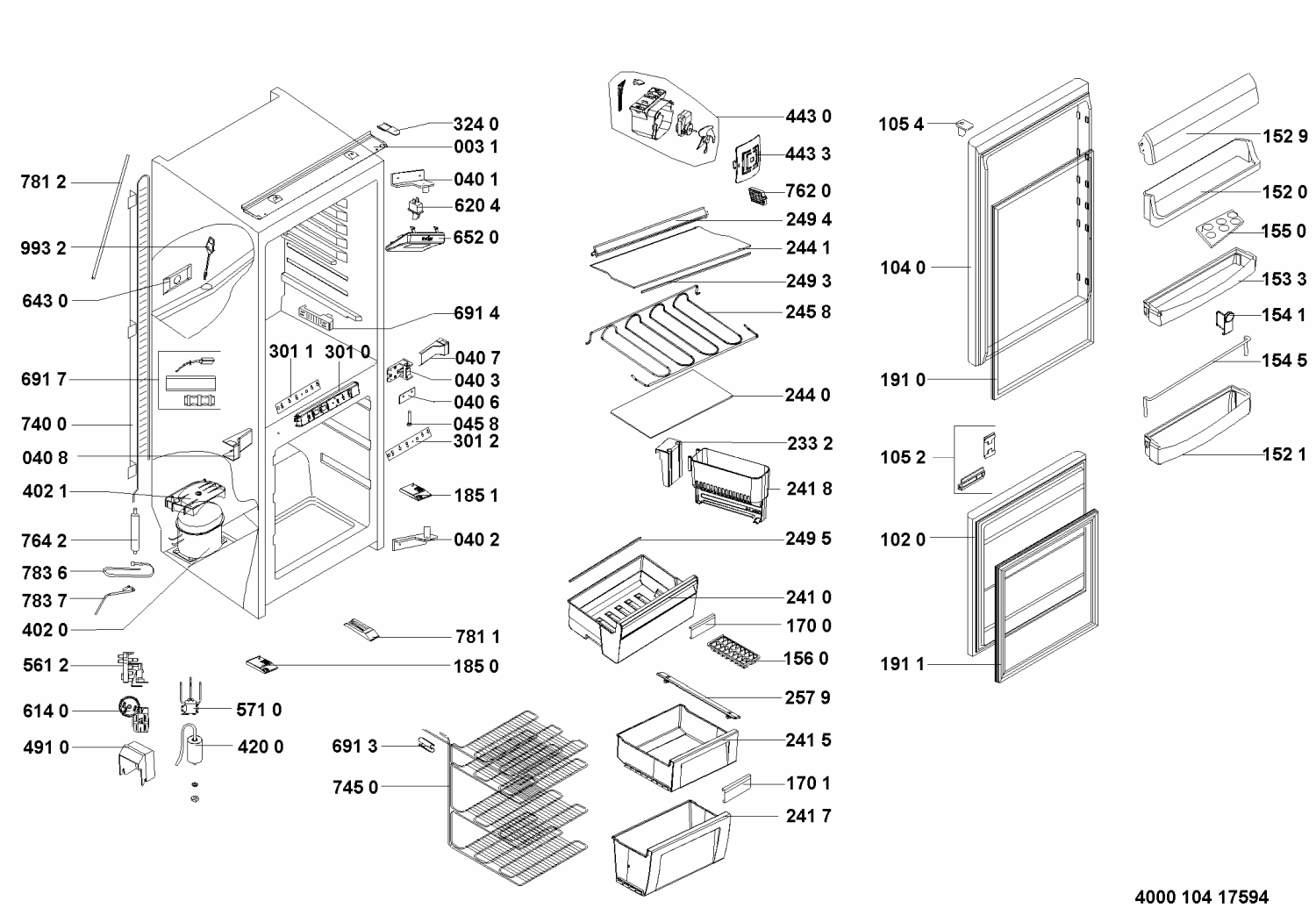 781 2
993 2
643 0
691 7
740 0
040 8
402 1
764 2
783 6
783 7
402 0
561 2
614 0
491 0

324 0
003 1
040 1
620 4
652 0
691 4
301 1
301 0
040 7
040 3
040 6
045 8
301 2
185 1
040 2
781 1
185 0
571 0
420 0
691 3
745 0

443 0
443 3
762 0
249 4
244 1
249 3
245 8
244 0
233 2
241 8
249 5
241 0
170 0
156 0
257 9
241 5
170 1
241 7

105 4
104 0
191 0
105 2
102 0
191 1

152 9
152 0
155 0
153 3
154 1
154 5
152 1

4000 104 17594